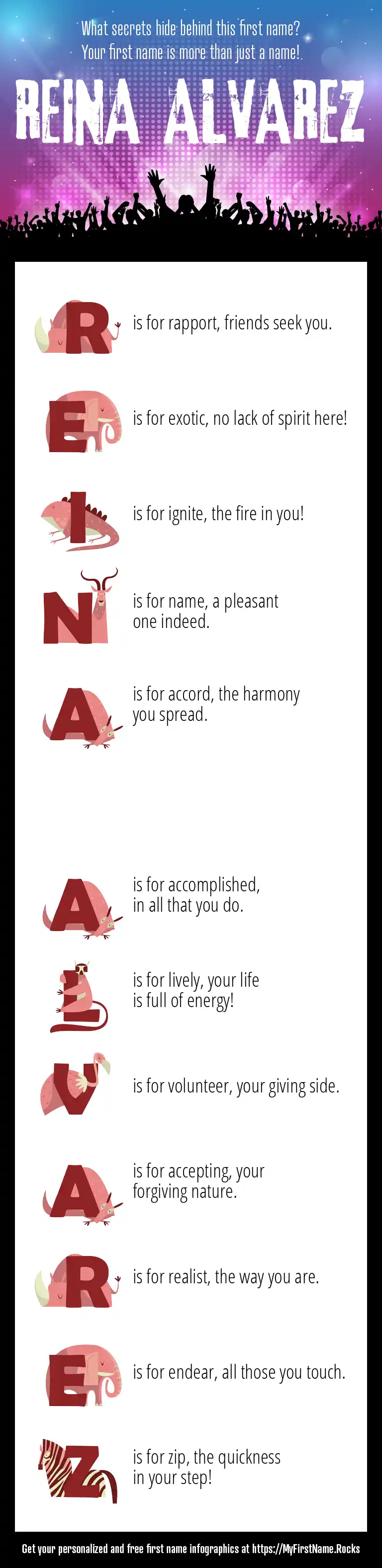 What secrets hide behind this first name?
Your first name is more than just a name!

REINA ALVAREZ

R is for rapport, friends seek you.

E is for exotic, no lack of spirit here!

I is for ignite, the fire in you!

N is for name, a pleasant one indeed.

A is for accord, the harmony you spread.

A is for accomplished, in all that you do.

L is for lively, your life is full of energy!

V is for volunteer, your giving side.

A is for accepting, your forgiving nature.

R is for realist, the way you are.

E is for endear, all those you touch.

Z is for zip, the quickness in your step!

Get your personalized and free first name infographics at https://MyFirstName.Rocks