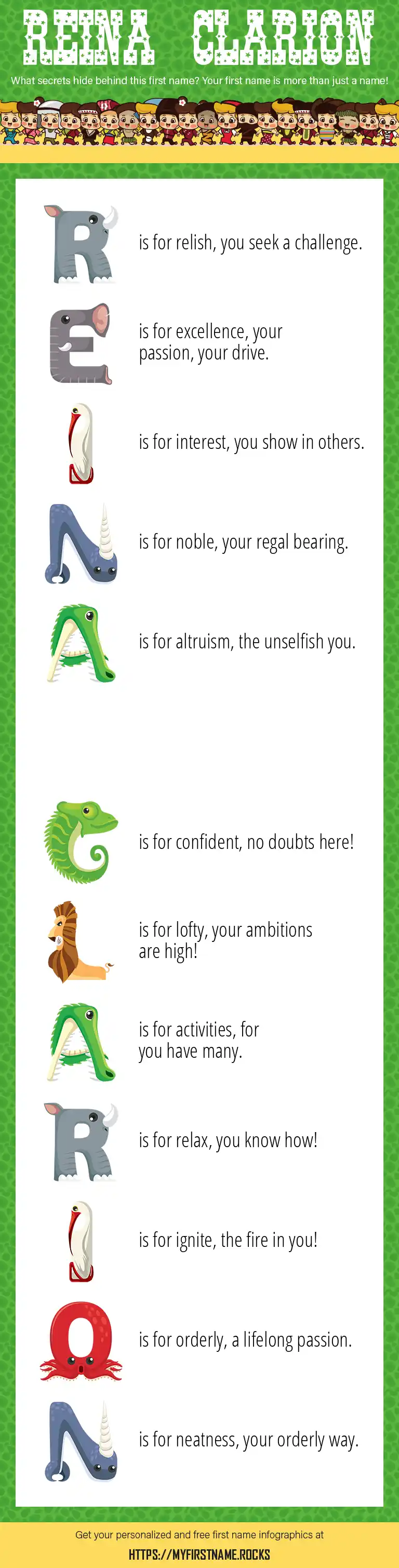 REINA CLARION

What secrets hide behind this first name? Your first name is more than just a name!

R is for relish, you seek a challenge.

E is for excellence, your passion, your drive.

I is for interest, you show in others.

N is for noble, your regal bearing.

A is for altruism, the unselfish you.

C is for confident, no doubts here!

L is for lofty, your ambitions are high!

A is for activities, for you have many.

R is for relax, you know how!

I is for ignite, the fire in you!

O is for orderly, a lifelong passion.

N is for neatness, your orderly way.

Get your personalized and free first name infographics at

HTTPS://MYFIRSTNAME.ROCKS