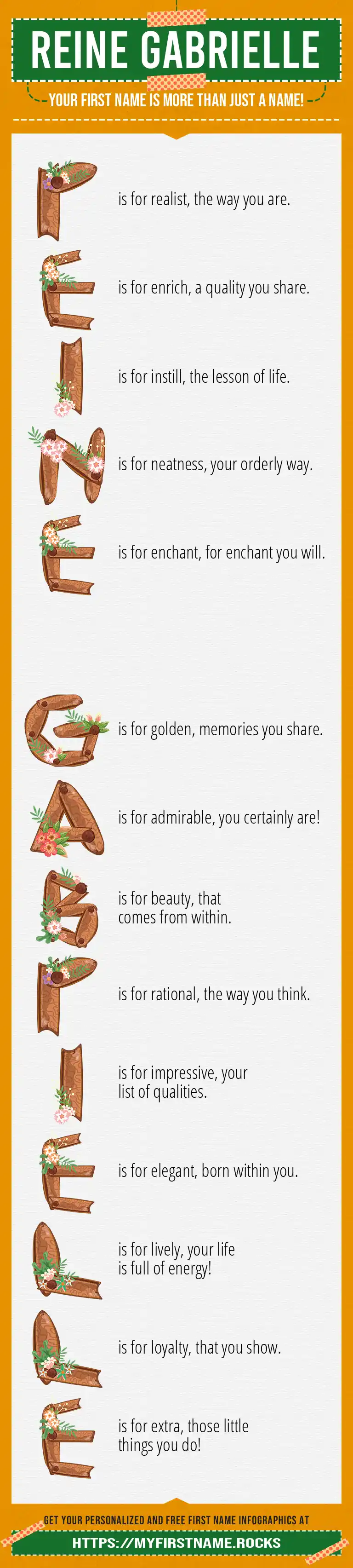 REINE GABRIELLE

YOUR FIRST NAME IS MORE THAN JUST A NAME!

R is for realist, the way you are.

E is for enrich, a quality you share.

I is for instill, the lesson of life.

N is for neatness, your orderly way.

E is for enchant, for enchant you will.

G is for golden, memories you share.

A is for admirable, you certainly are!

B is for beauty, that comes from within.

R is for rational, the way you think.

I is for impressive, your list of qualities.

E is for elegant, born within you.

L is for lively, your life is full of energy!

L is for loyalty, that you show.

E is for extra, those little things you do!

GET YOUR PERSONALIZED AND FREE FIRST NAME INFOGRAPHICS AT

HTTPS://MYFIRSTNAME.ROCKS