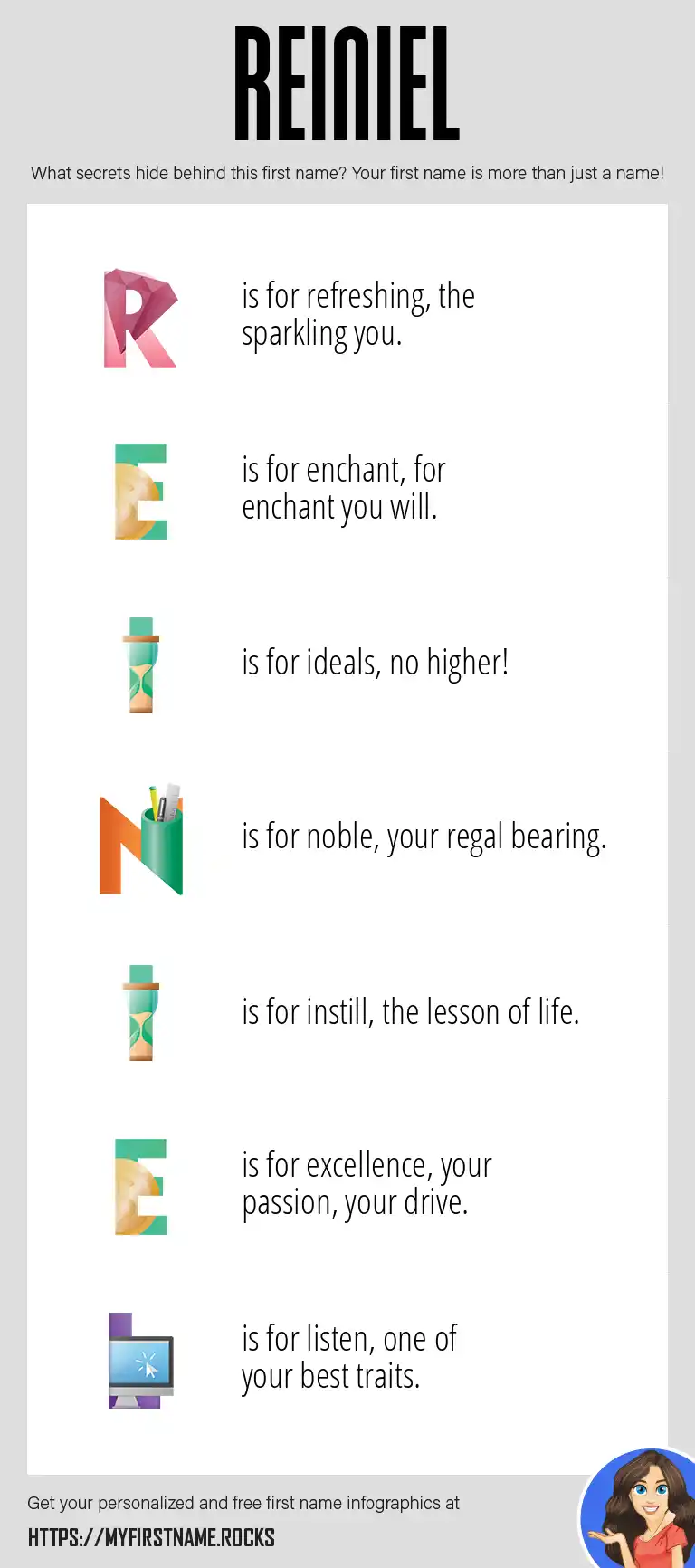 REINIEL

What secrets hide behind this first name? Your first name is more than just a name!

R is for refreshing, the sparkling you.

E is for enchant, for enchant you will.

I is for ideals, no higher!

N is for noble, your regal bearing.

I is for instill, the lesson of life.

E is for excellence, your passion, your drive.

L is for listen, one of your best traits.

Get your personalized and free first name infographics at

HTTPS://MYFIRSTNAME.ROCKS