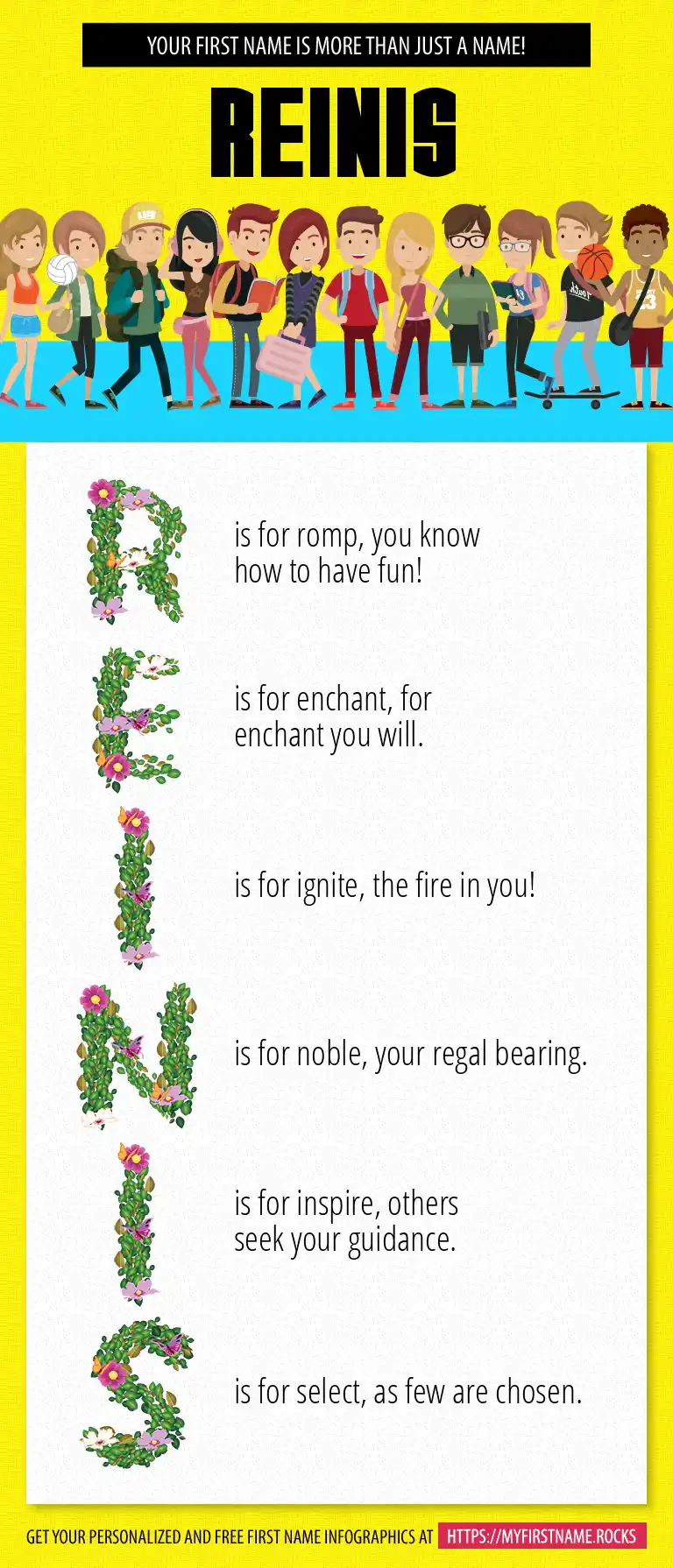 YOUR FIRST NAME IS MORE THAN JUST A NAME!

REINIS

R is for romp, you know how to have fun!

E is for enchant, for enchant you will.

I is for ignite, the fire in you!

N is for noble, your regal bearing.

I is for inspire, others seek your guidance.

S is for select, as few are chosen.

GET YOUR PERSONALIZED AND FREE FIRST NAME INFOGRAPHICS AT HTTPS://MYFIRSTNAME.ROCKS