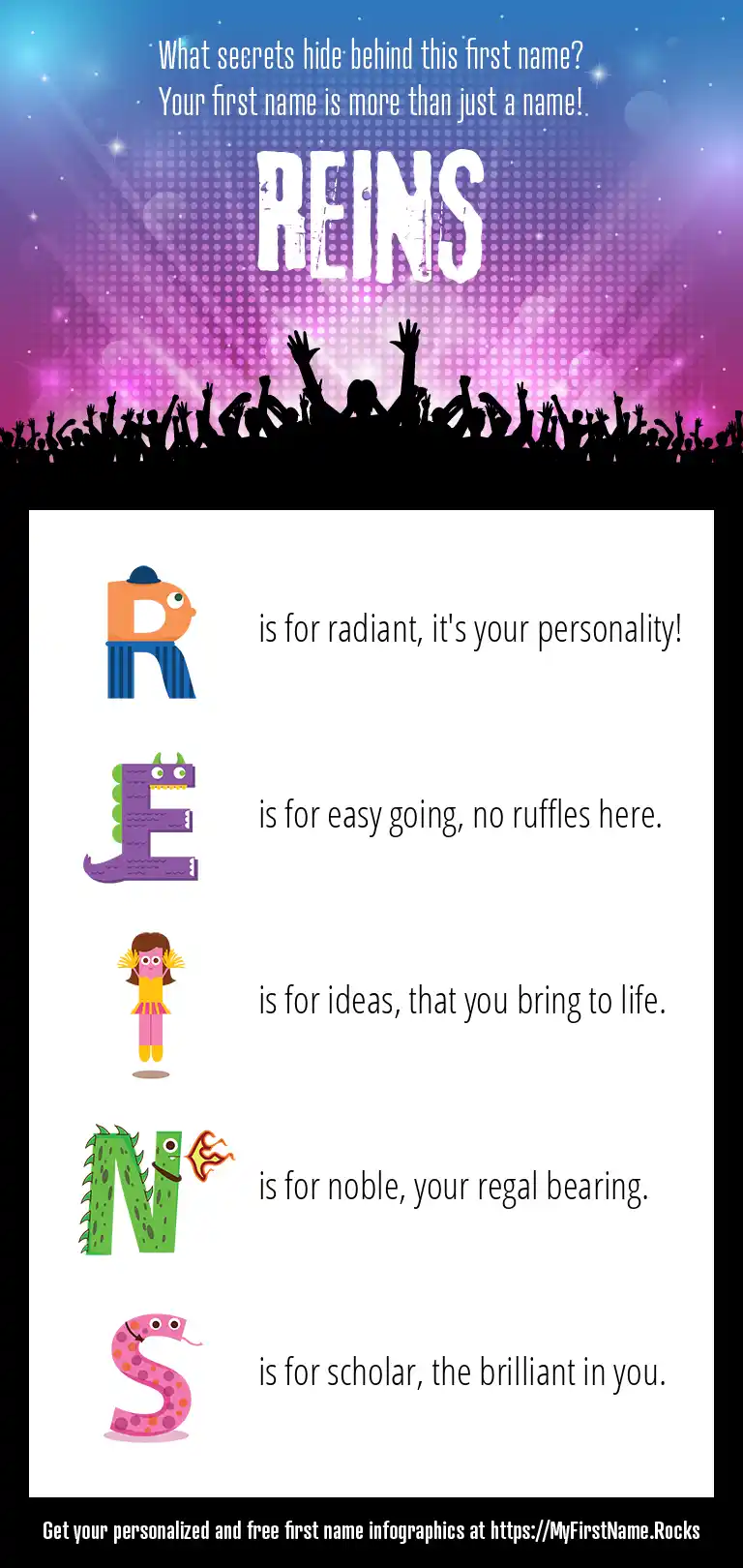 What secrets hide behind this first name?
Your first name is more than just a name!

REINS

R is for radiant, it's your personality!

E is for easy going, no ruffles here.

I is for ideas, that you bring to life.

N is for noble, your regal bearing.

S is for scholar, the brilliant in you.

Get your personalized and free first name infographics at https://MyFirstName.Rocks