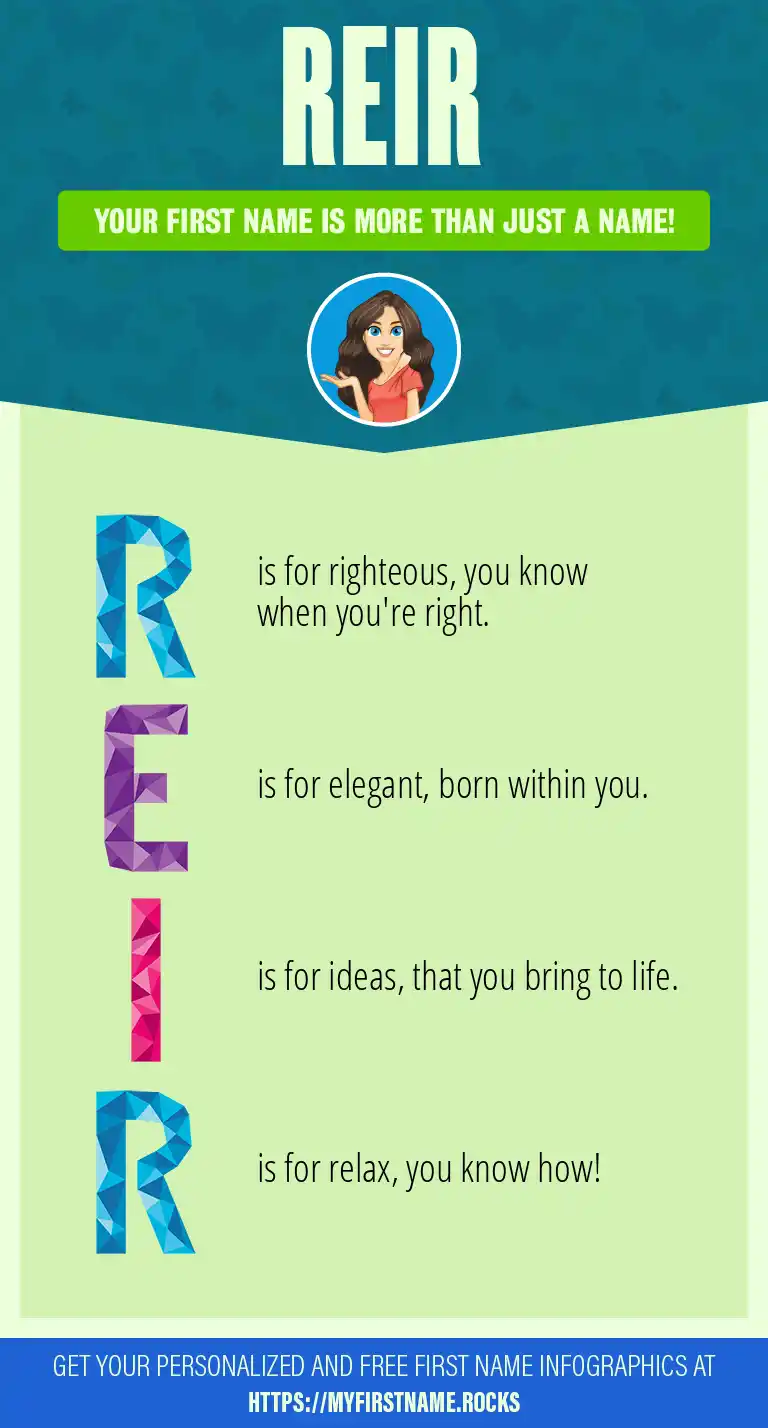 REIR

YOUR FIRST NAME IS MORE THAN JUST A NAME!

R is for righteous, you know when you're right.

E is for elegant, born within you.

I is for ideas, that you bring to life.

R is for relax, you know how!

GET YOUR PERSONALIZED AND FREE FIRST NAME INFOGRAPHICS AT HTTPS://MYFIRSTNAME.ROCKS