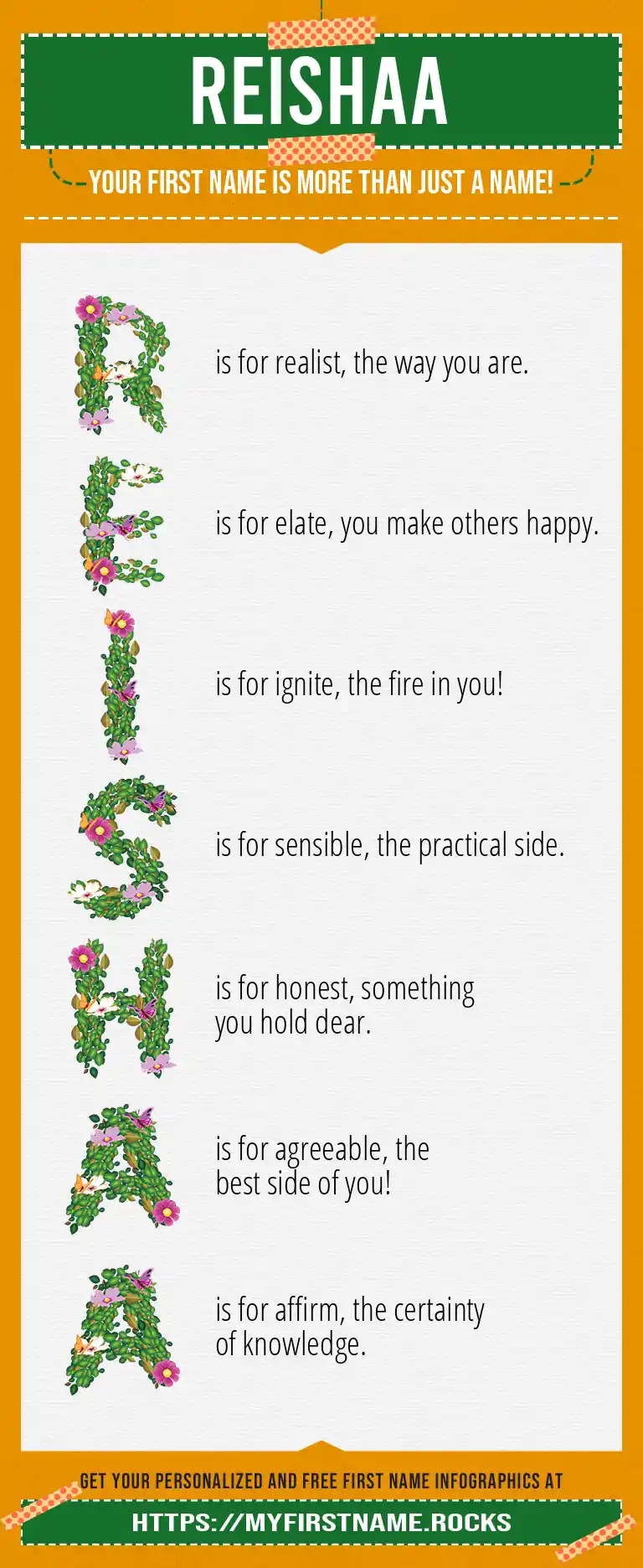 REISHAA

YOUR FIRST NAME IS MORE THAN JUST A NAME!

R is for realist, the way you are.

E is for elate, you make others happy.

I is for ignite, the fire in you!

S is for sensible, the practical side.

H is for honest, something you hold dear.

A is for agreeable, the best side of you!

A is for affirm, the certainty of knowledge.

GET YOUR PERSONALIZED AND FREE FIRST NAME INFOGRAPHICS AT

HTTPS://MYFIRSTNAME.ROCKS