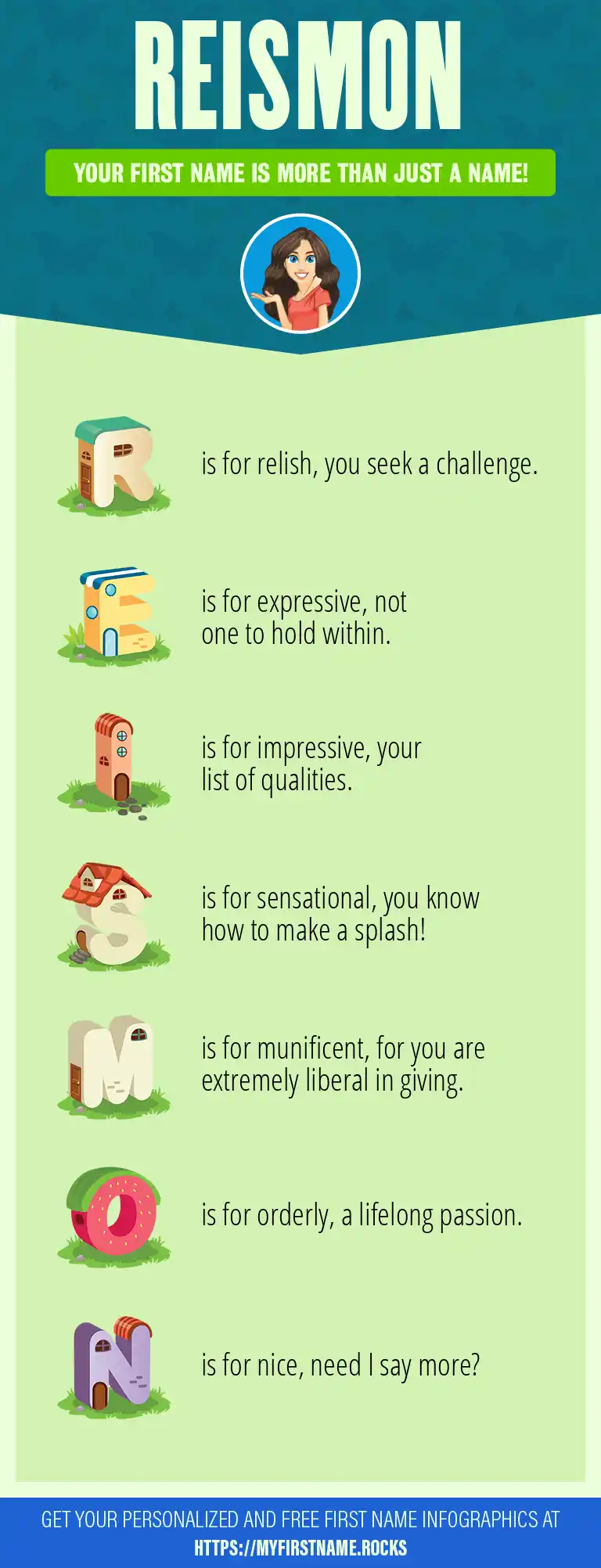 REISMON

YOUR FIRST NAME IS MORE THAN JUST A NAME!

R is for relish, you seek a challenge.

E is for expressive, not one to hold within.

I is for impressive, your list of qualities.

S is for sensational, you know how to make a splash!

M is for munificent, for you are extremely liberal in giving.

O is for orderly, a lifelong passion.

N is for nice, need I say more?

GET YOUR PERSONALIZED AND FREE FIRST NAME INFOGRAPHICS AT HTTPS://MYFIRSTNAME.ROCKS