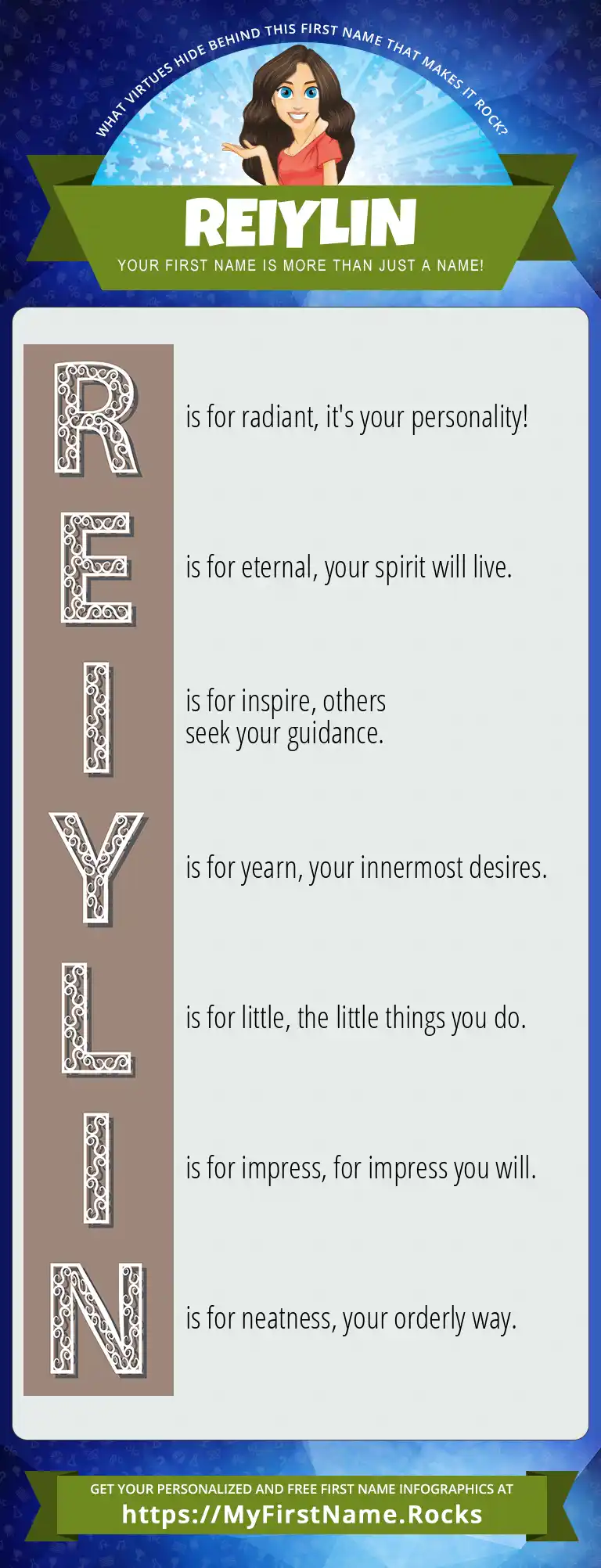 WHAT VIRTUES HIDE BEHIND THIS FIRST NAME THAT MAKES IT ROCK?

REIYLIN

YOUR FIRST NAME IS MORE THAN JUST A NAME!

R is for radiant, it's your personality!

E is for eternal, your spirit will live.

I is for inspire, others seek your guidance.

Y is for yearn, your innermost desires.

L is for little, the little things you do.

I is for impress, for impress you will.

N is for neatness, your orderly way.

GET YOUR PERSONALIZED AND FREE FIRST NAME INFOGRAPHICS AT
https://MyFirstName.Rocks