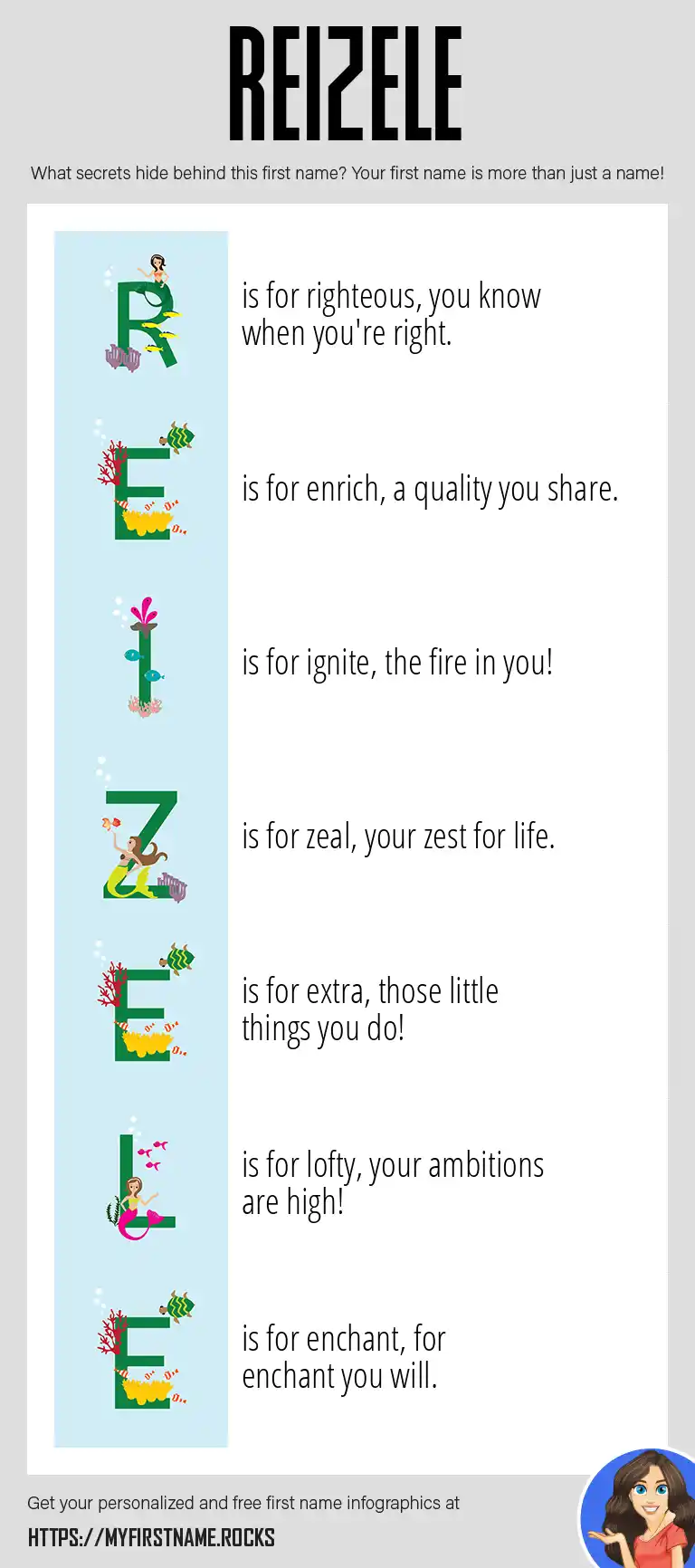 REIZELE

What secrets hide behind this first name? Your first name is more than just a name!

R is for righteous, you know when you're right.

E is for enrich, a quality you share.

I is for ignite, the fire in you!

Z is for zeal, your zest for life.

E is for extra, those little things you do!

L is for lofty, your ambitions are high!

E is for enchant, for enchant you will.

Get your personalized and free first name infographics at

HTTPS://MYFIRSTNAME.ROCKS