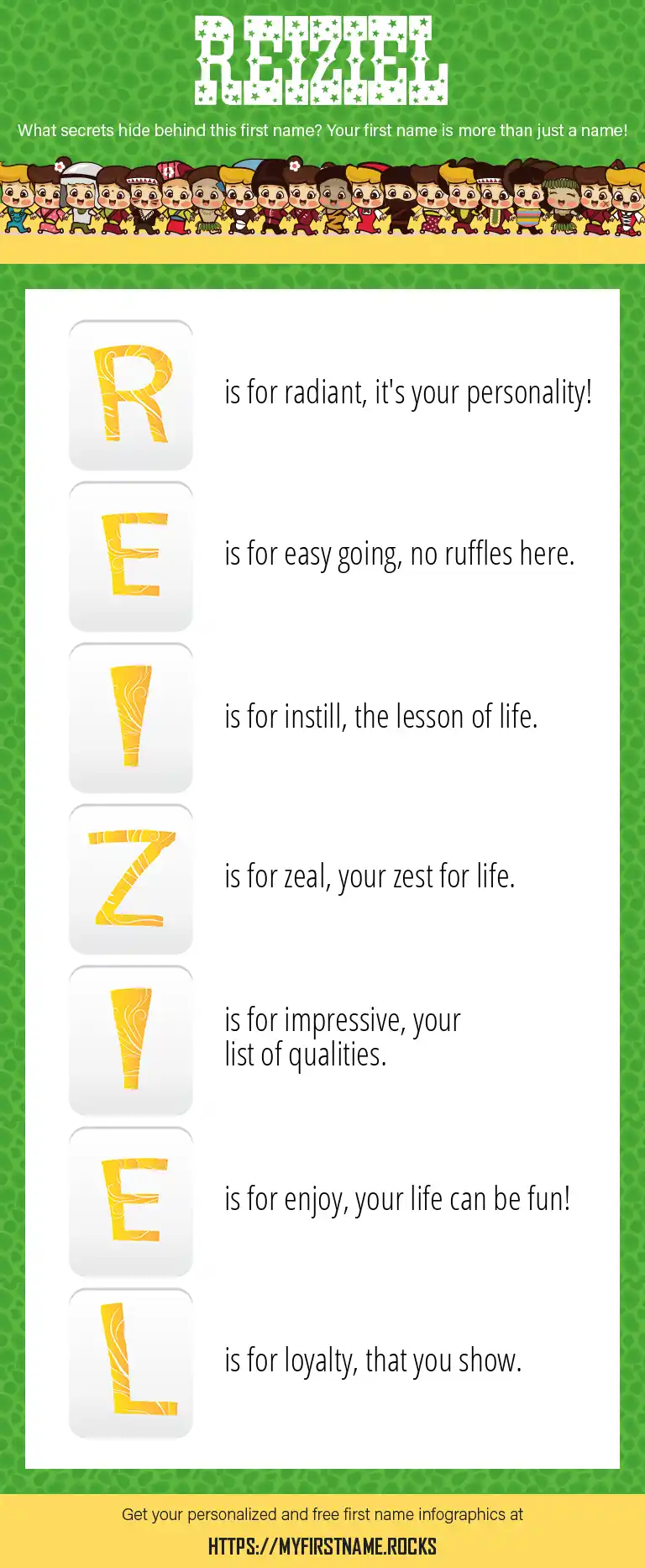 REIZIEL

What secrets hide behind this first name? Your first name is more than just a name!

R is for radiant, it's your personality!

E is for easy going, no ruffles here.

I is for instill, the lesson of life.

Z is for zeal, your zest for life.

I is for impressive, your list of qualities.

E is for enjoy, your life can be fun!

L is for loyalty, that you show.

Get your personalized and free first name infographics at

HTTPS://MYFIRSTNAME.ROCKS