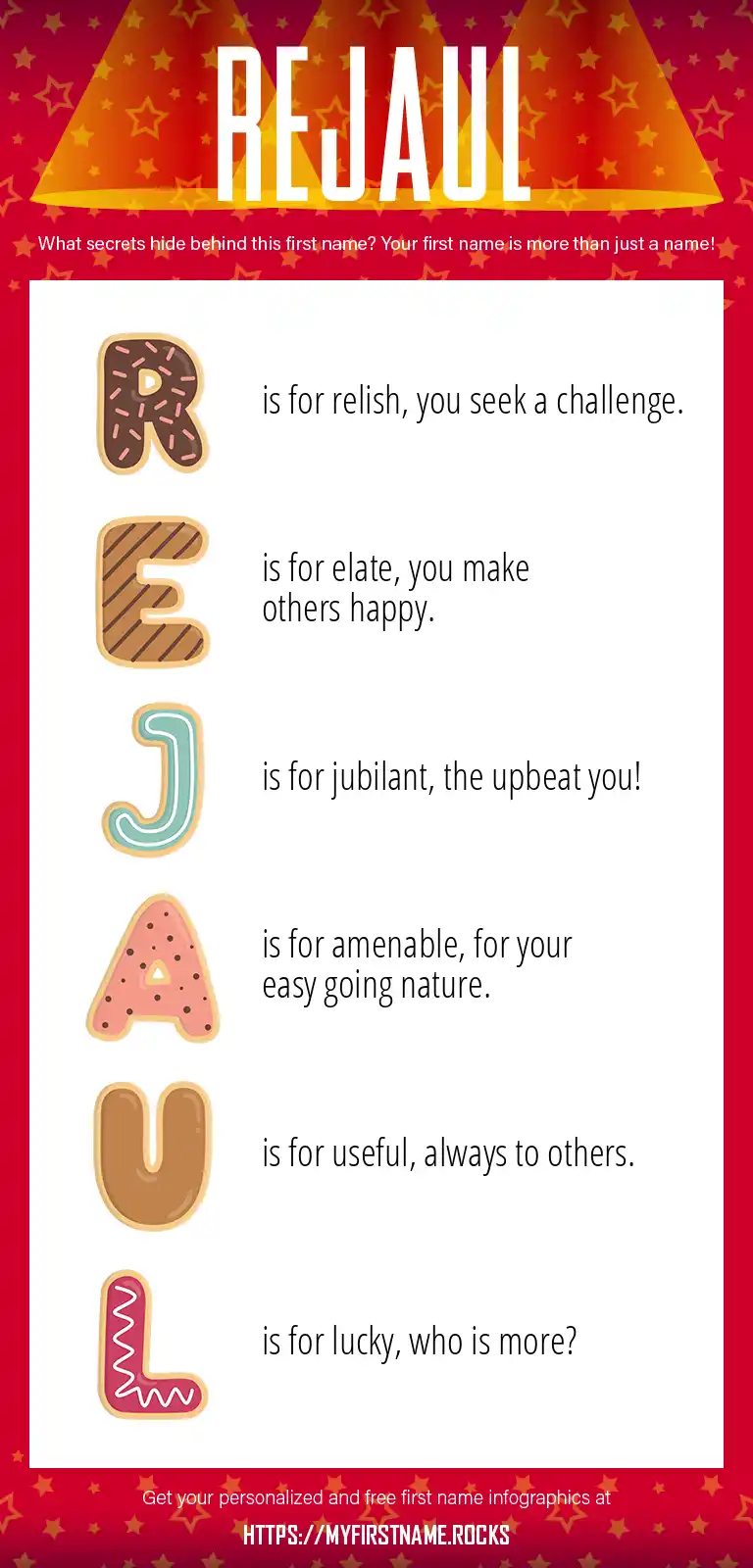 REJAUL

What secrets hide behind this first name? Your first name is more than just a name!

R is for relish, you seek a challenge.

E is for elate, you make others happy.

J is for jubilant, the upbeat you!

A is for amenable, for your easy going nature.

U is for useful, always to others.

L is for lucky, who is more?

Get your personalized and free first name infographics at

HTTPS://MYFIRSTNAME.ROCKS