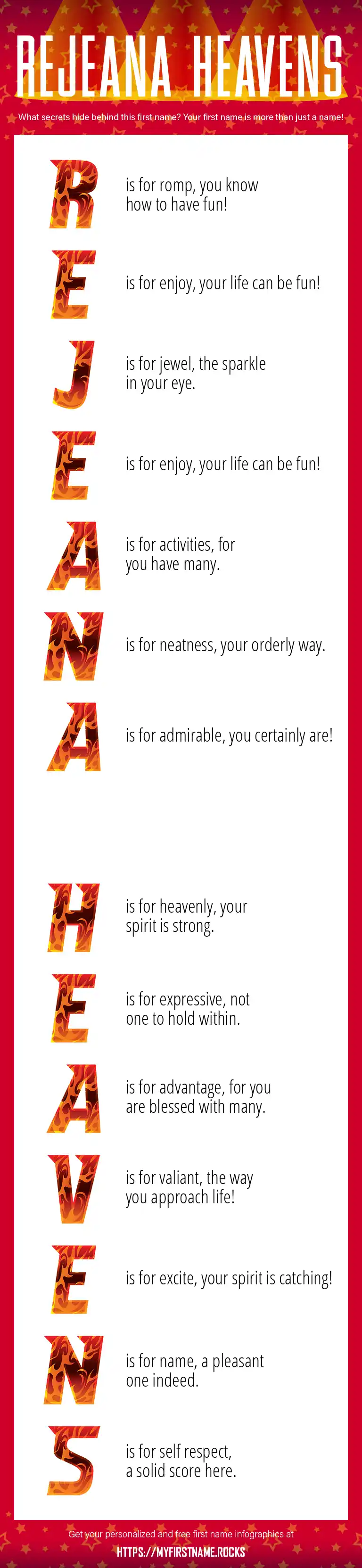 REJEANA HEAVENS

What secrets hide behind this first name? Your first name is more than just a name!

R is for romp, you know how to have fun!

E is for enjoy, your life can be fun!

J is for jewel, the sparkle in your eye.

E is for enjoy, your life can be fun!

A is for activities, for you have many.

N is for neatness, your orderly way.

A is for admirable, you certainly are!

H is for heavenly, your spirit is strong.

E is for expressive, not one to hold within.

A is for advantage, for you are blessed with many.

V is for valiant, the way you approach life!

E is for excite, your spirit is catching!

N is for name, a pleasant one indeed.

S is for self respect, a solid score here.

Get your personalized and free first name infographics at

HTTPS://MYFIRSTNAME.ROCKS