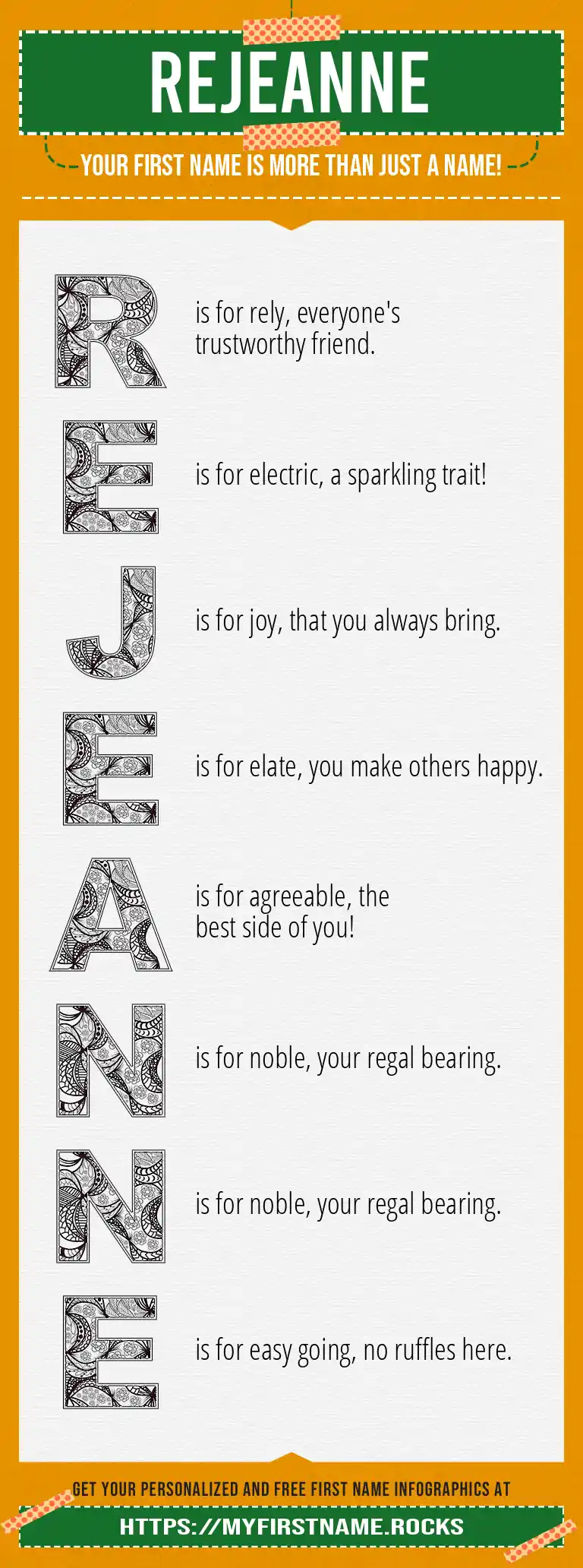 REJEANNE

YOUR FIRST NAME IS MORE THAN JUST A NAME!

R is for rely, everyone's trustworthy friend.

E is for electric, a sparkling trait!

J is for joy, that you always bring.

E is for elate, you make others happy.

A is for agreeable, the best side of you!

N is for noble, your regal bearing.

N is for noble, your regal bearing.

E is for easy going, no ruffles here.

GET YOUR PERSONALIZED AND FREE FIRST NAME INFOGRAPHICS AT

HTTPS://MYFIRSTNAME.ROCKS