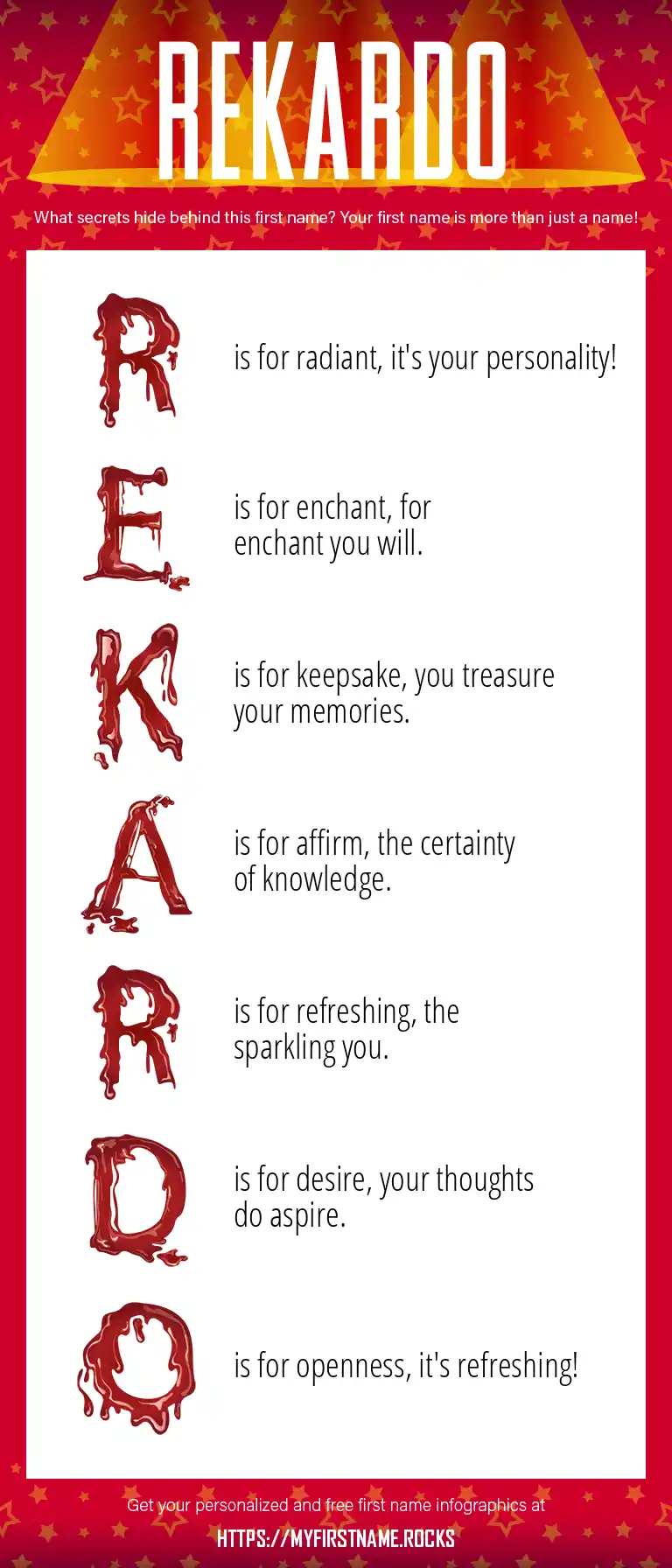 REKARDO

What secrets hide behind this first name? Your first name is more than just a name!

R is for radiant, it's your personality!

E is for enchant, for enchant you will.

K is for keepsake, you treasure your memories.

A is for affirm, the certainty of knowledge.

R is for refreshing, the sparkling you.

D is for desire, your thoughts do aspire.

O is for openness, it's refreshing!

Get your personalized and free first name infographics at

HTTPS://MYFIRSTNAME.ROCKS