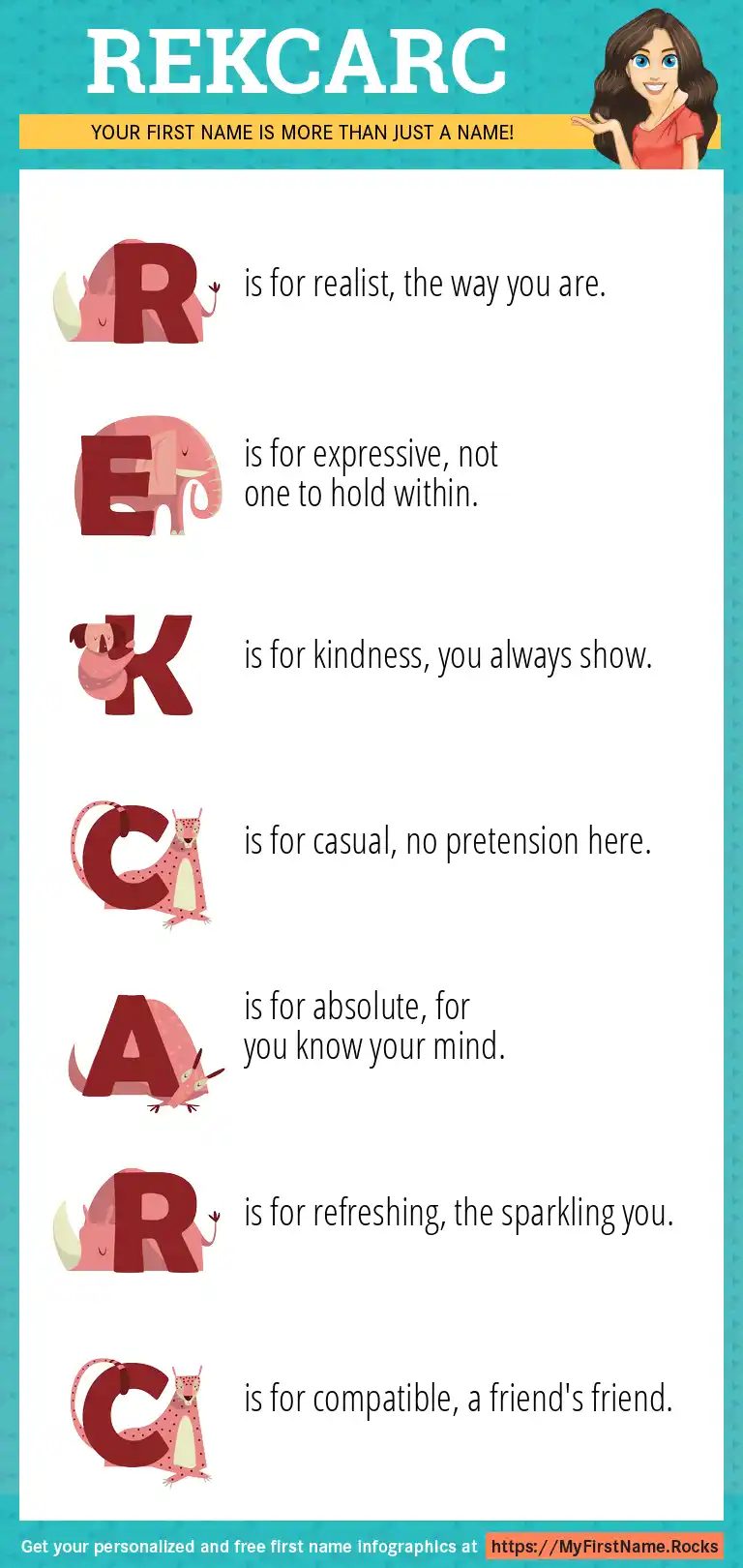 REKCARC

YOUR FIRST NAME IS MORE THAN JUST A NAME!

R is for realist, the way you are.

E is for expressive, not one to hold within.

K is for kindness, you always show.

C is for casual, no pretension here.

A is for absolute, for you know your mind.

R is for refreshing, the sparkling you.

C is for compatible, a friend's friend.

Get your personalized and free first name infographics at https://MyFirstName.Rocks