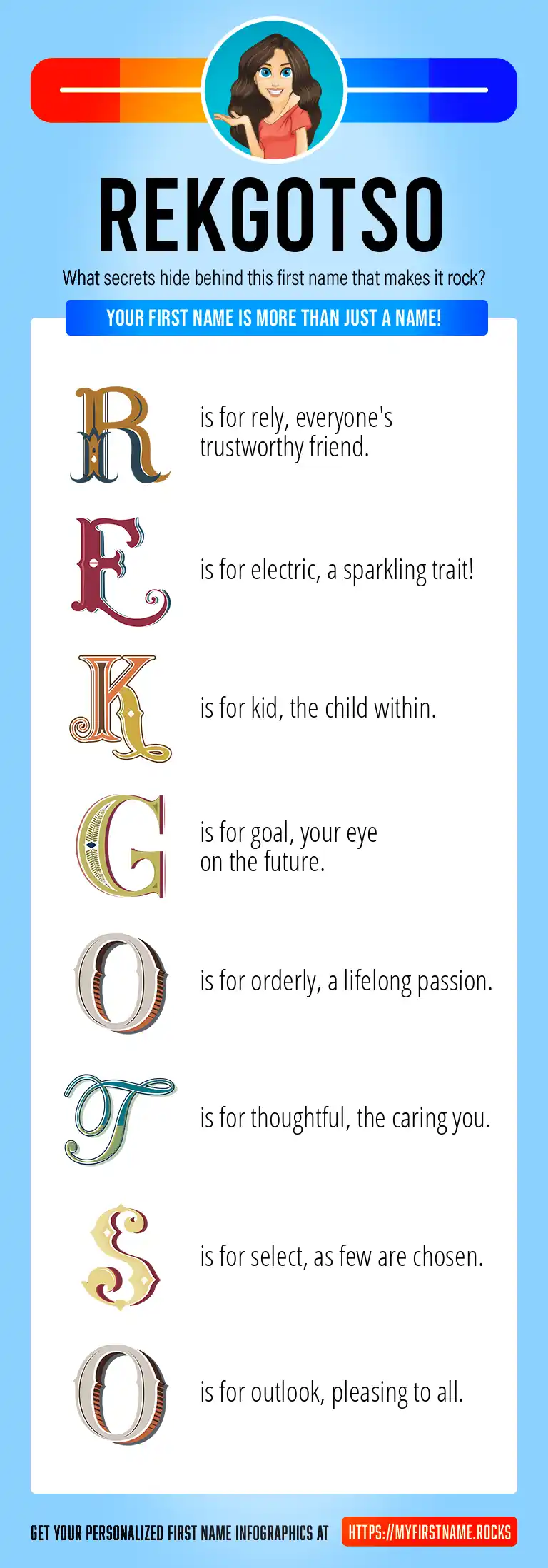 REKGOTSO

What secrets hide behind this first name that makes it rock?

YOUR FIRST NAME IS MORE THAN JUST A NAME!

R is for rely, everyone's trustworthy friend.

E is for electric, a sparkling trait!

K is for kid, the child within.

G is for goal, your eye on the future.

O is for orderly, a lifelong passion.

T is for thoughtful, the caring you.

S is for select, as few are chosen.

O is for outlook, pleasing to all.

GET YOUR PERSONALIZED FIRST NAME INFOGRAPHICS AT HTTPS://MYFIRSTNAME.ROCKS