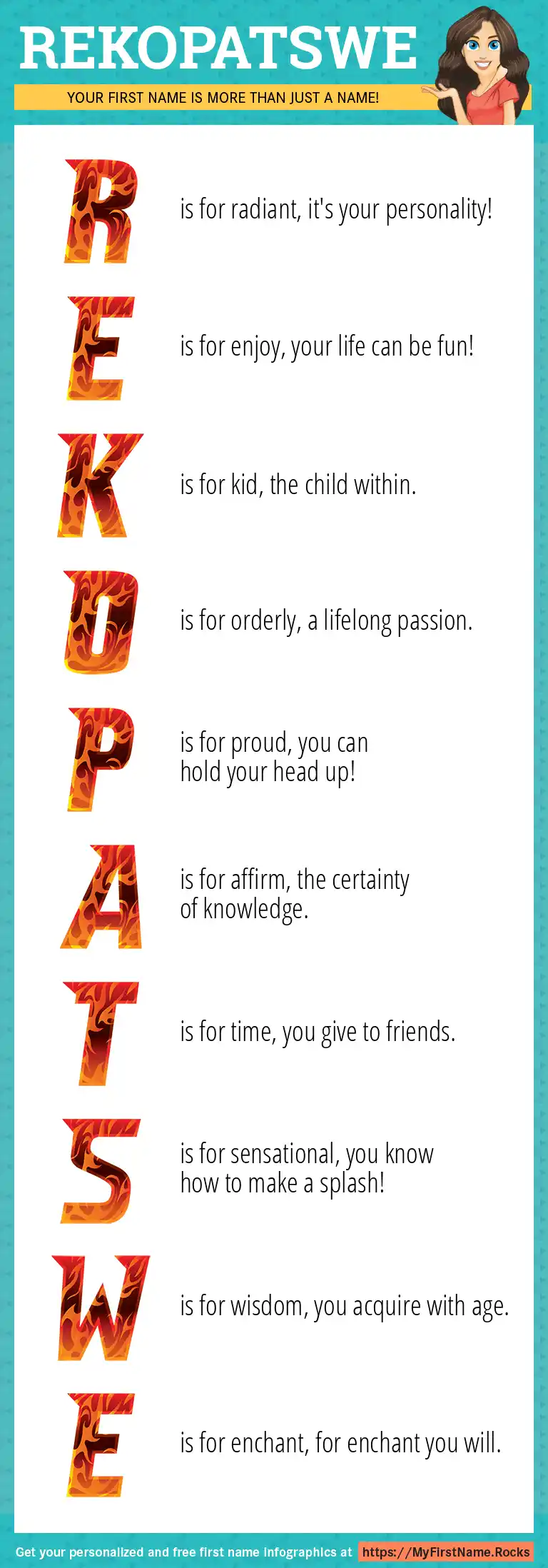 REKOPATSWE

YOUR FIRST NAME IS MORE THAN JUST A NAME!

R is for radiant, it's your personality!

E is for enjoy, your life can be fun!

K is for kid, the child within.

O is for orderly, a lifelong passion.

P is for proud, you can hold your head up!

A is for affirm, the certainty of knowledge.

T is for time, you give to friends.

S is for sensational, you know how to make a splash!

W is for wisdom, you acquire with age.

E is for enchant, for enchant you will.

Get your personalized and free first name infographics at https://MyFirstName.Rocks