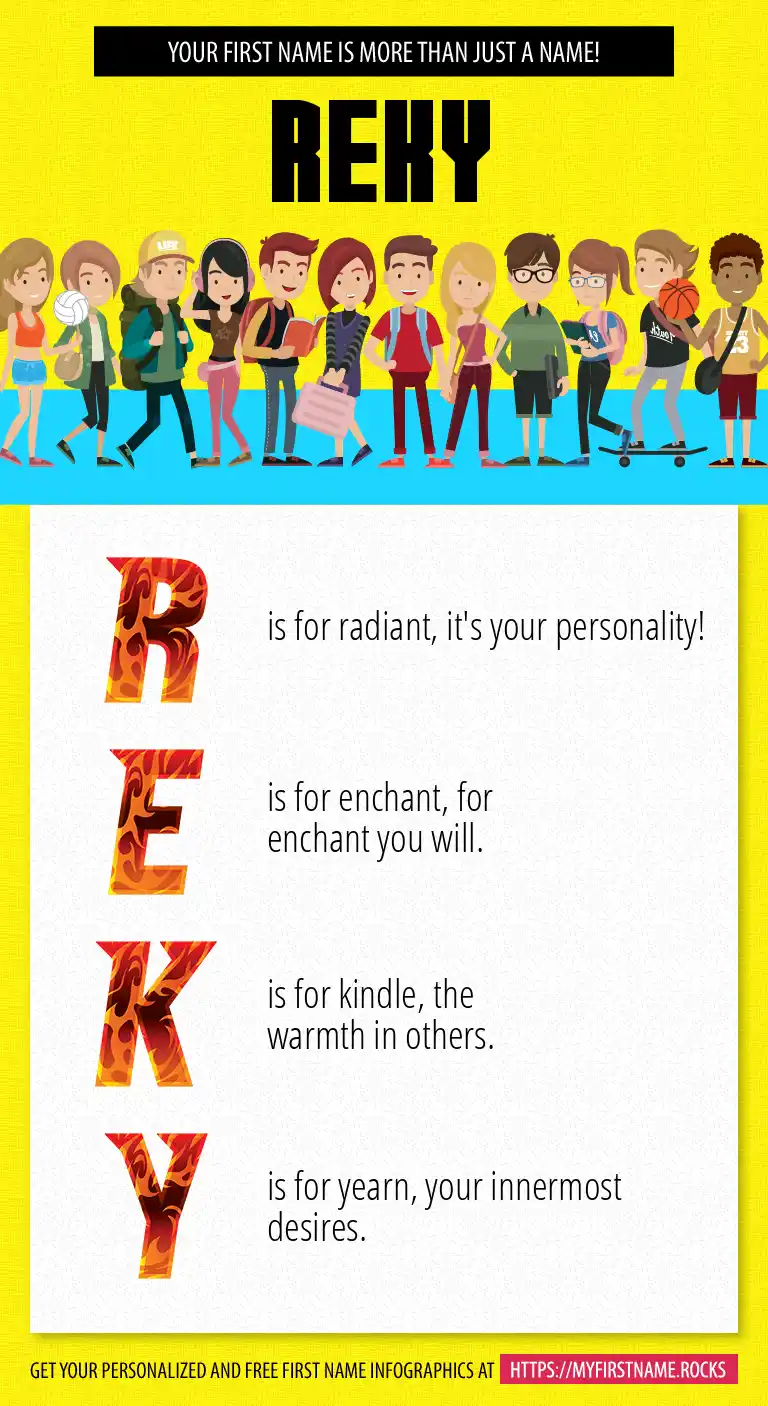 YOUR FIRST NAME IS MORE THAN JUST A NAME!

REKY

R is for radiant, it's your personality!

E is for enchant, for enchant you will.

K is for kindle, the warmth in others.

Y is for yearn, your innermost desires.

GET YOUR PERSONALIZED AND FREE FIRST NAME INFOGRAPHICS AT HTTPS://MYFIRSTNAME.ROCKS