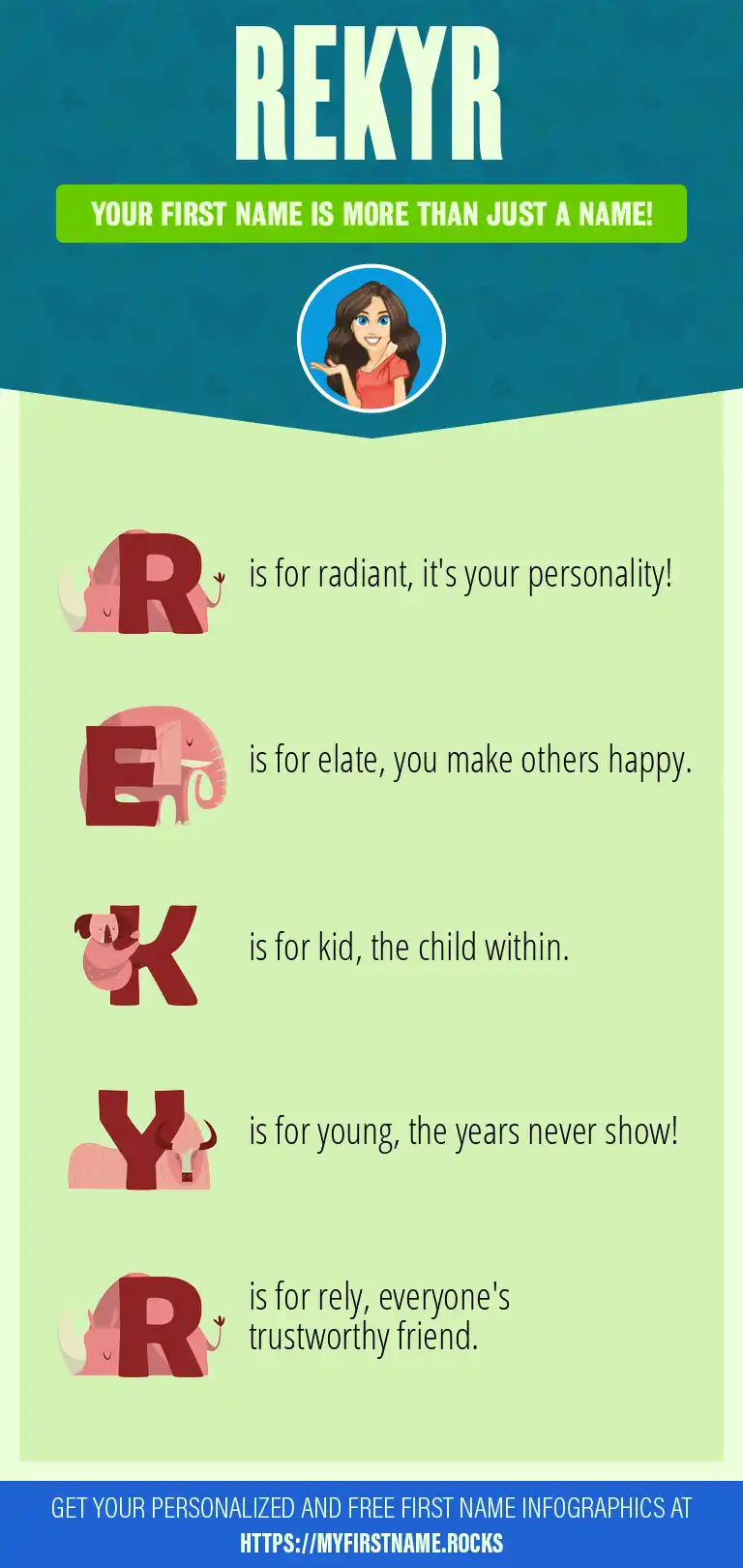 REKYR

YOUR FIRST NAME IS MORE THAN JUST A NAME!

R is for radiant, it's your personality!

E is for elate, you make others happy.

K is for kid, the child within.

Y is for young, the years never show!

R is for rely, everyone's trustworthy friend.

GET YOUR PERSONALIZED AND FREE FIRST NAME INFOGRAPHICS AT HTTPS://MYFIRSTNAME.ROCKS