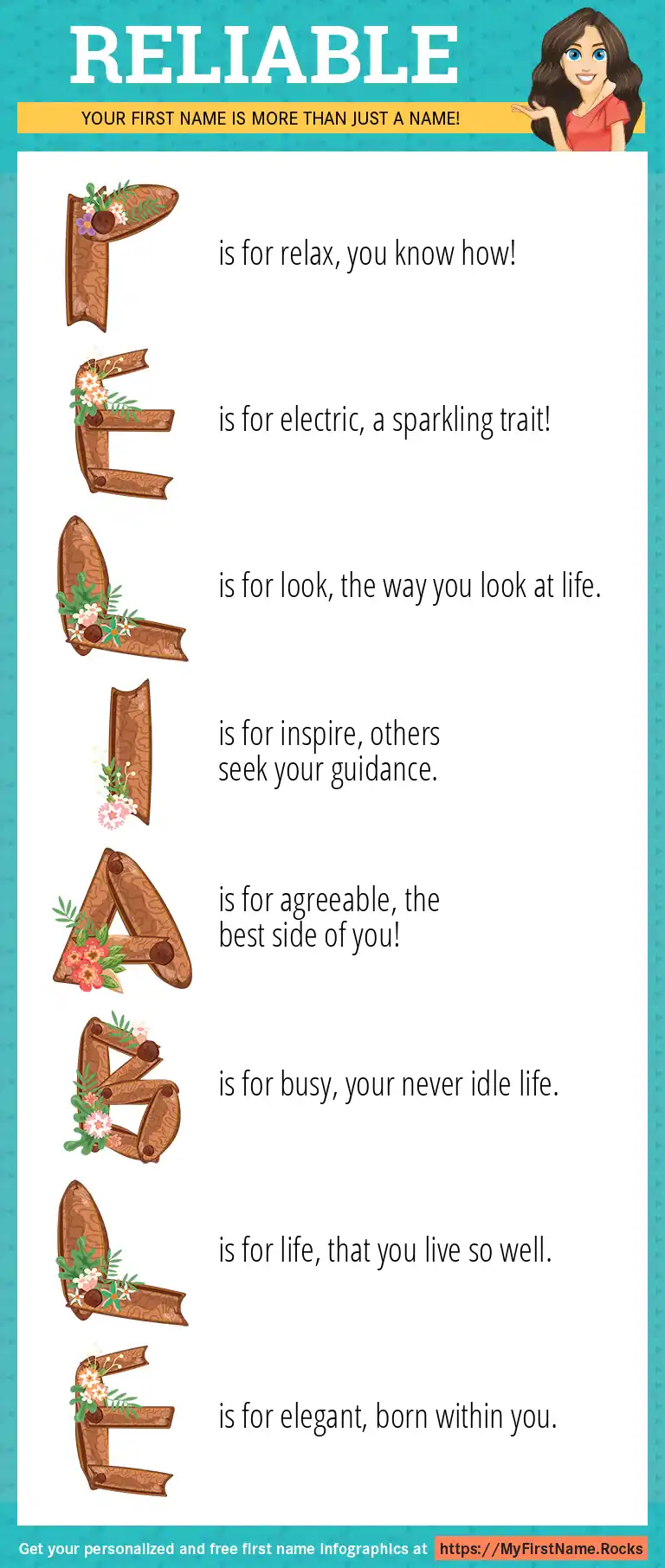 RELIABLE

YOUR FIRST NAME IS MORE THAN JUST A NAME!

R is for relax, you know how!

E is for electric, a sparkling trait!

L is for look, the way you look at life.

I is for inspire, others seek your guidance.

A is for agreeable, the best side of you!

B is for busy, your never idle life.

L is for life, that you live so well.

E is for elegant, born within you.

Get your personalized and free first name infographics at https://MyFirstName.Rocks