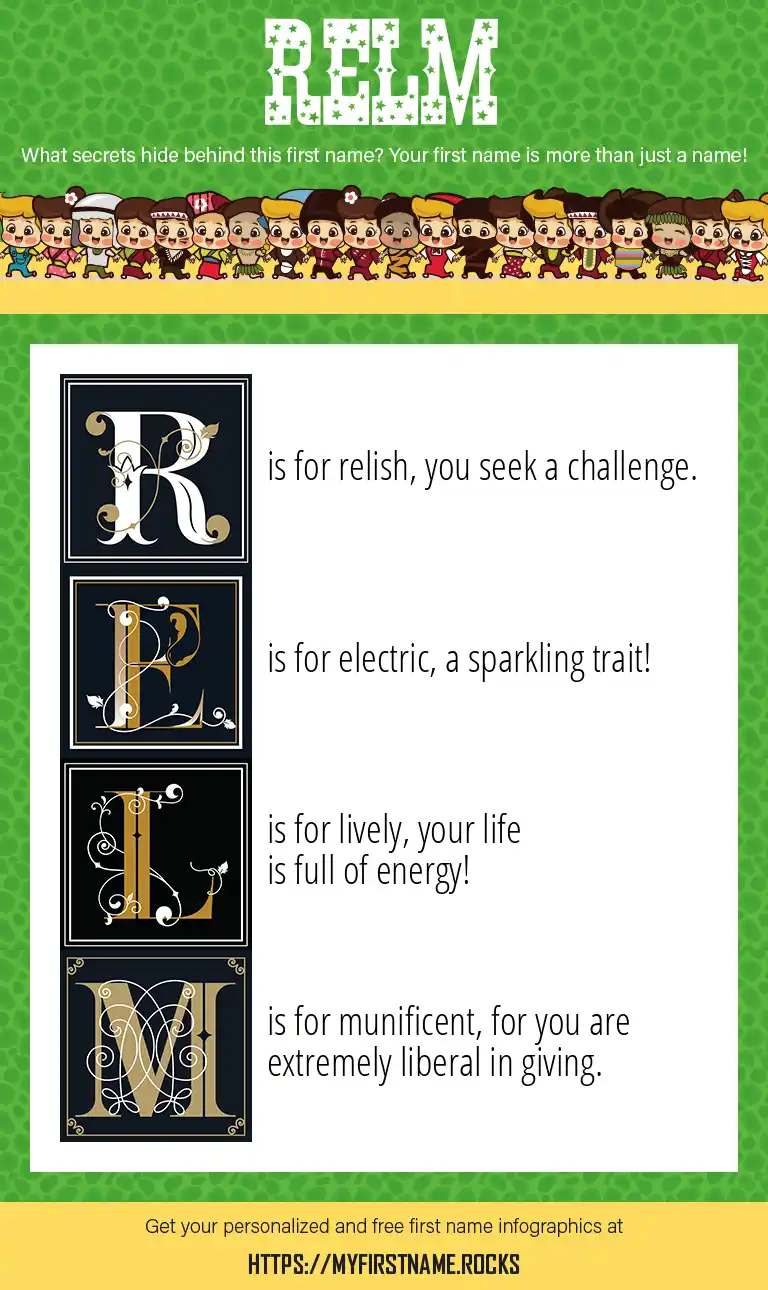 RELM

What secrets hide behind this first name? Your first name is more than just a name!

R is for relish, you seek a challenge.

E is for electric, a sparkling trait!

L is for lively, your life is full of energy!

M is for munificent, for you are extremely liberal in giving.

Get your personalized and free first name infographics at

HTTPS://MYFIRSTNAME.ROCKS