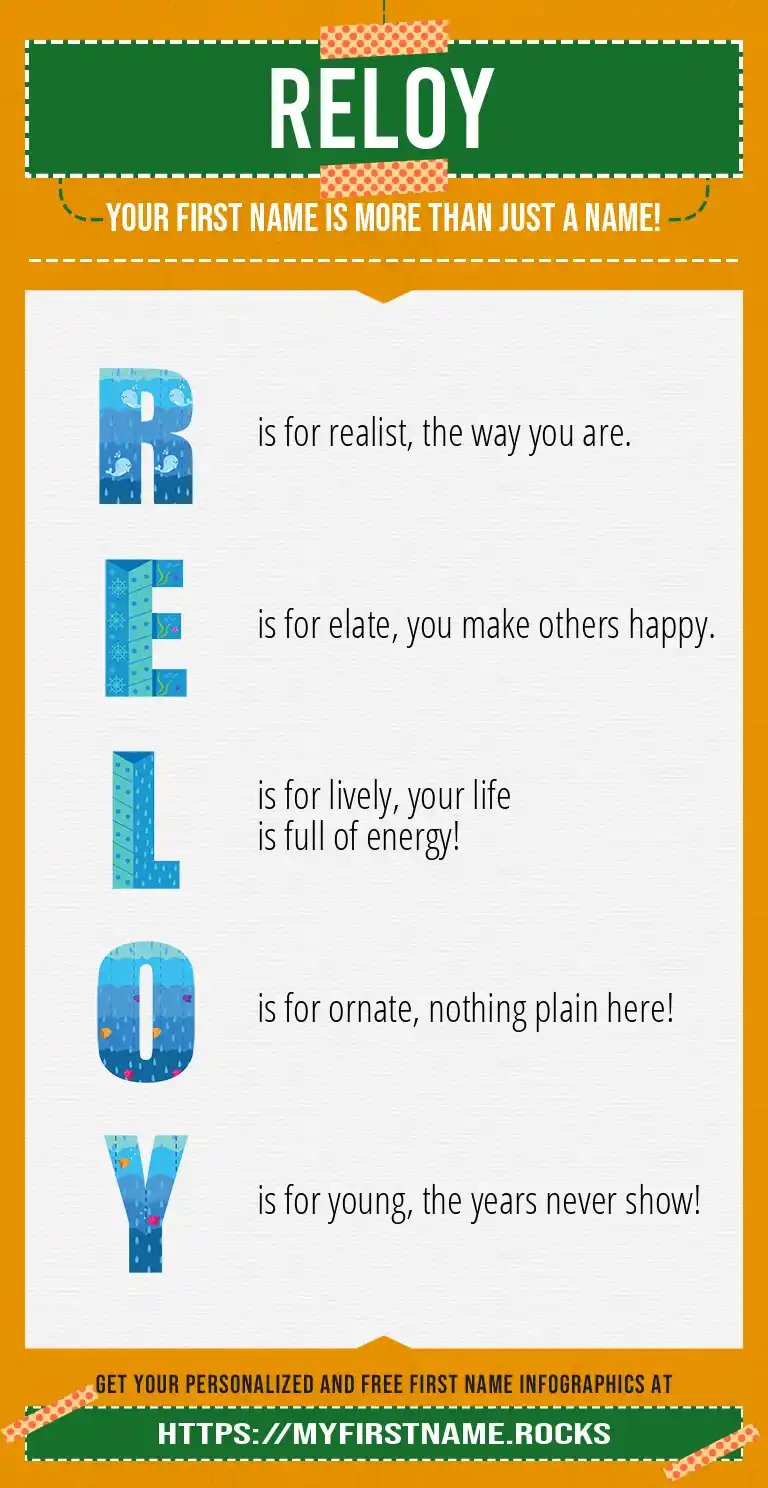 RELOY

YOUR FIRST NAME IS MORE THAN JUST A NAME!

R is for realist, the way you are.

E is for elate, you make others happy.

L is for lively, your life is full of energy!

O is for ornate, nothing plain here!

Y is for young, the years never show!

GET YOUR PERSONALIZED AND FREE FIRST NAME INFOGRAPHICS AT

HTTPS://MYFIRSTNAME.ROCKS