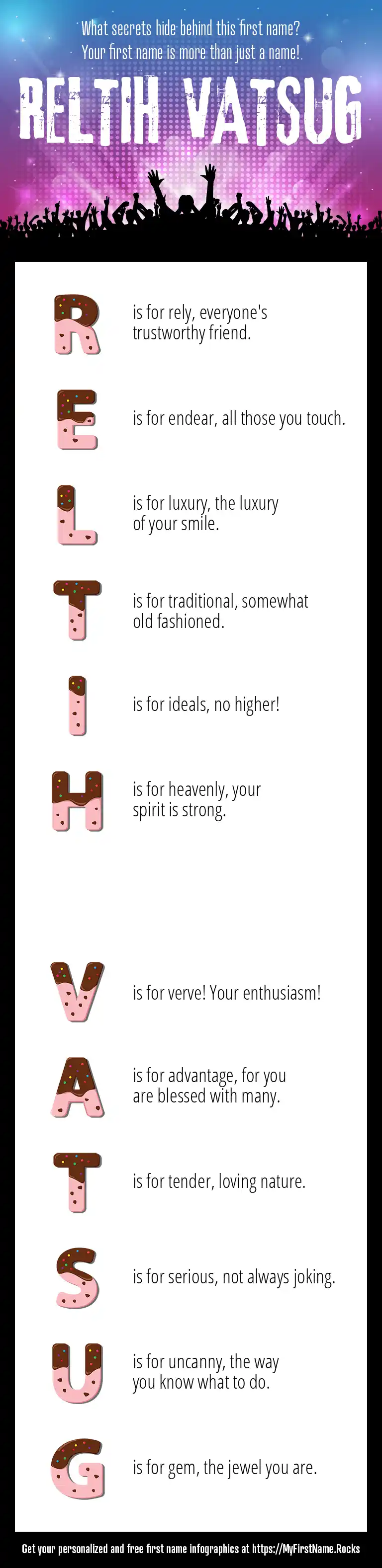 What secrets hide behind this first name?
Your first name is more than just a name!

RELTIH VATSUG

R is for rely, everyone's trustworthy friend.

E is for endear, all those you touch.

L is for luxury, the luxury of your smile.

T is for traditional, somewhat old fashioned.

I is for ideals, no higher!

H is for heavenly, your spirit is strong.

V is for verve! Your enthusiasm!

A is for advantage, for you are blessed with many.

T is for tender, loving nature.

S is for serious, not always joking.

U is for uncanny, the way you know what to do.

G is for gem, the jewel you are.

Get your personalized and free first name infographics at https://MyFirstName.Rocks