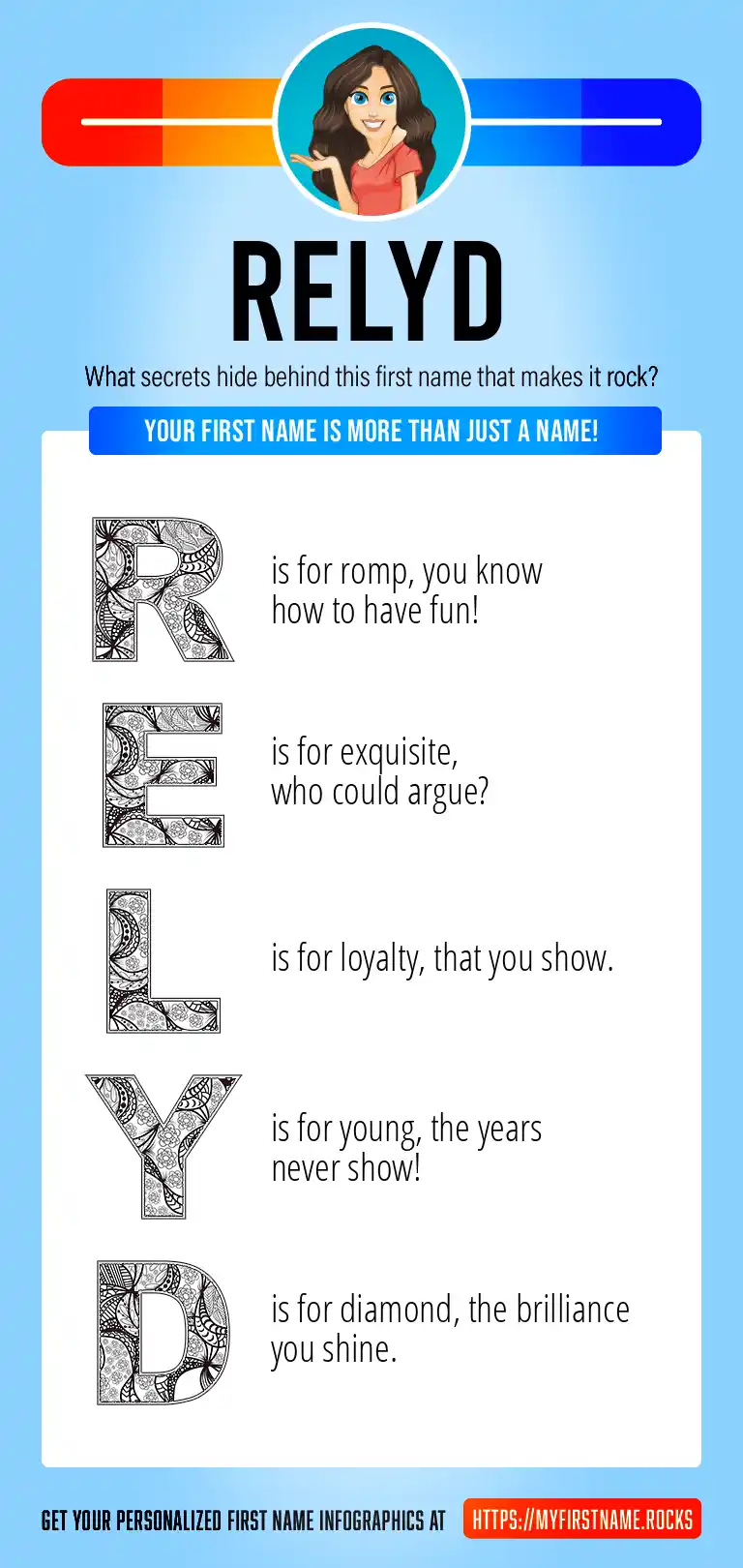 RELYD

What secrets hide behind this first name that makes it rock?

YOUR FIRST NAME IS MORE THAN JUST A NAME!

R is for romp, you know how to have fun!

E is for exquisite, who could argue?

L is for loyalty, that you show.

Y is for young, the years never show!

D is for diamond, the brilliance you shine.

GET YOUR PERSONALIZED FIRST NAME INFOGRAPHICS AT HTTPS://MYFIRSTNAME.ROCKS