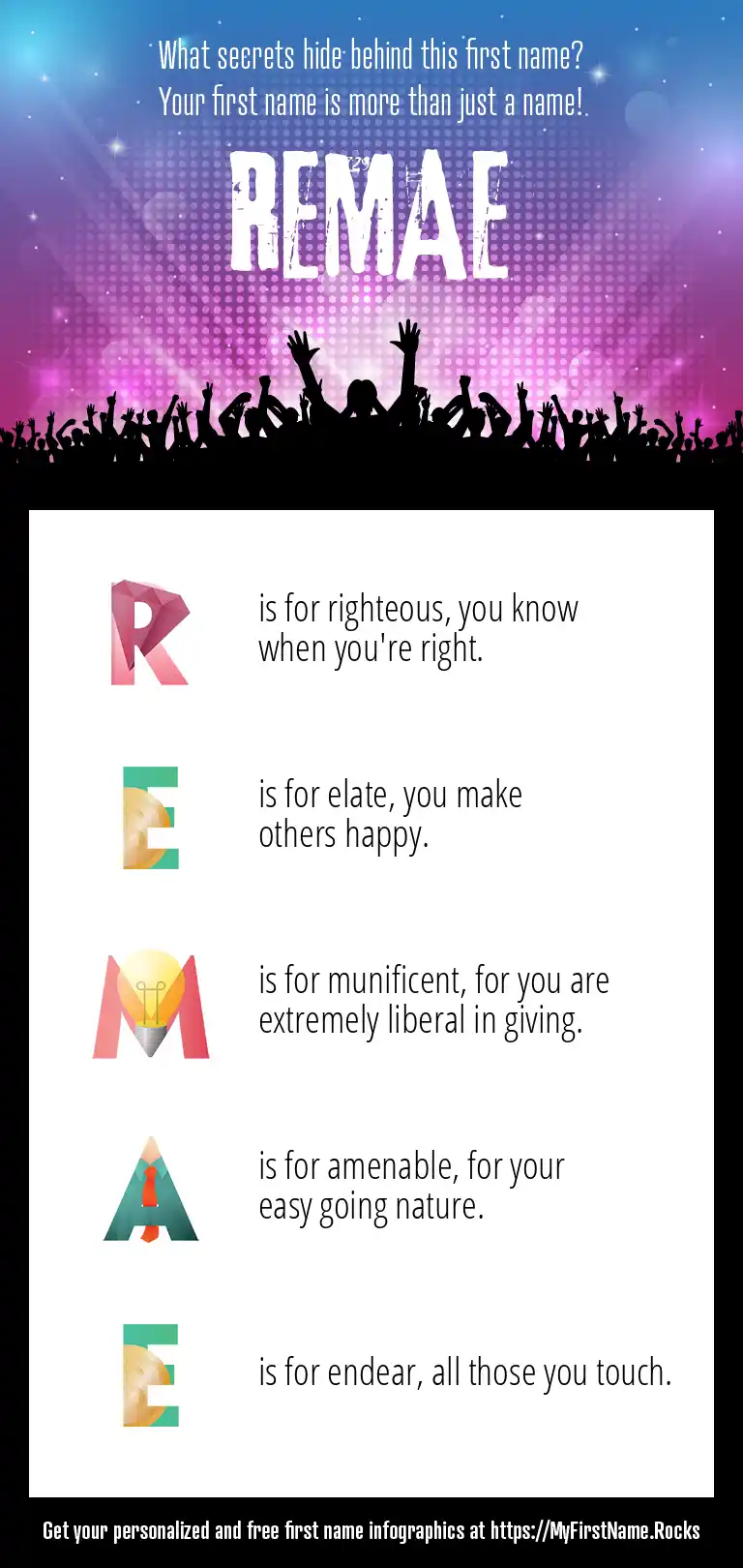 What secrets hide behind this first name?
Your first name is more than just a name!

REMAE

R is for righteous, you know when you're right.

E is for elate, you make others happy.

M is for munificent, for you are extremely liberal in giving.

A is for amenable, for your easy going nature.

E is for endear, all those you touch.

Get your personalized and free first name infographics at https://MyFirstName.Rocks