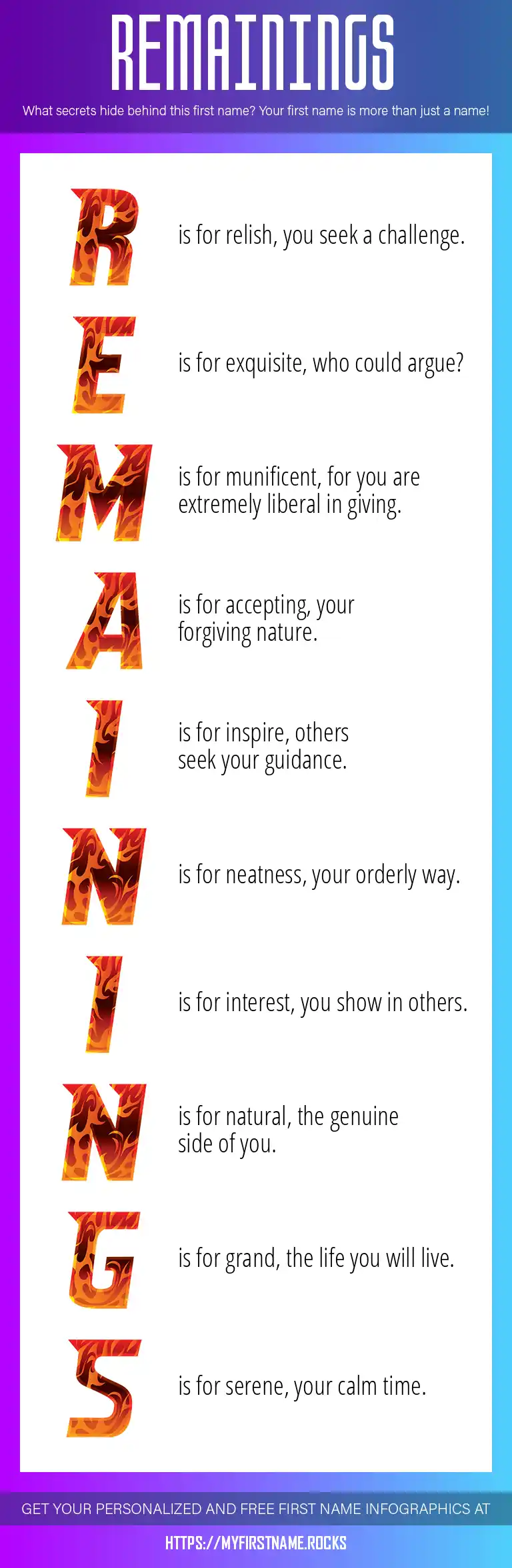 REMAININGS

What secrets hide behind this first name? Your first name is more than just a name!

R is for relish, you seek a challenge.

E is for exquisite, who could argue?

M is for munificent, for you are extremely liberal in giving.

A is for accepting, your forgiving nature.

I is for inspire, others seek your guidance.

N is for neatness, your orderly way.

I is for interest, you show in others.

N is for natural, the genuine side of you.

G is for grand, the life you will live.

S is for serene, your calm time.

GET YOUR PERSONALIZED AND FREE FIRST NAME INFOGRAPHICS AT

HTTPS://MYFIRSTNAME.ROCKS