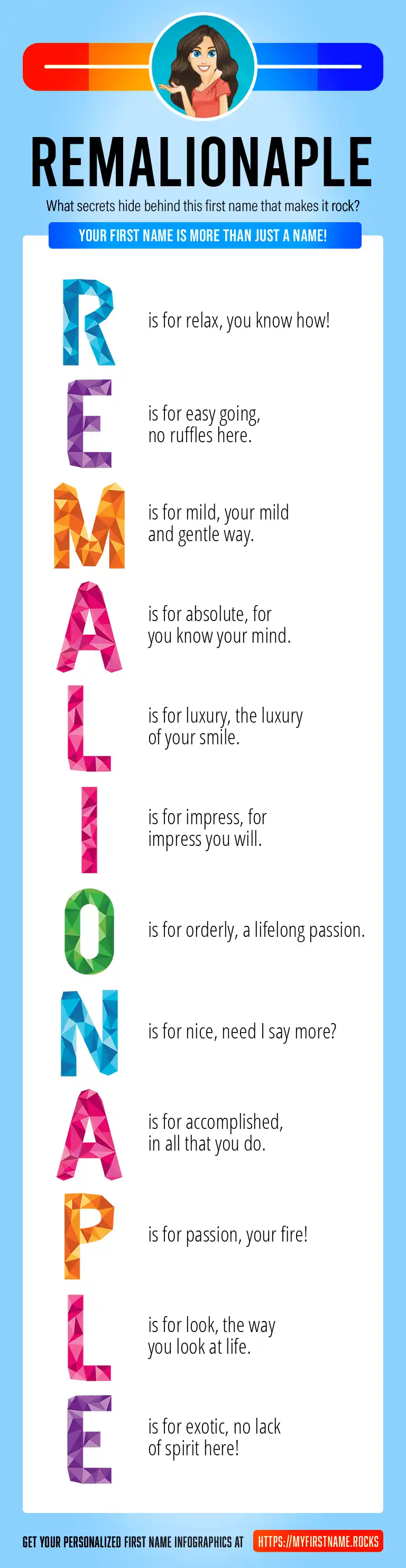 REMALIONAPLE

What secrets hide behind this first name that makes it rock?

YOUR FIRST NAME IS MORE THAN JUST A NAME!

R is for relax, you know how!

E is for easy going, no ruffles here.

M is for mild, your mild and gentle way.

A is for absolute, for you know your mind.

L is for luxury, the luxury of your smile.

I is for impress, for impress you will.

O is for orderly, a lifelong passion.

N is for nice, need I say more?

A is for accomplished, in all that you do.

P is for passion, your fire!

L is for look, the way you look at life.

E is for exotic, no lack of spirit here!

GET YOUR PERSONALIZED FIRST NAME INFOGRAPHICS AT HTTPS://MYFIRSTNAME.ROCKS