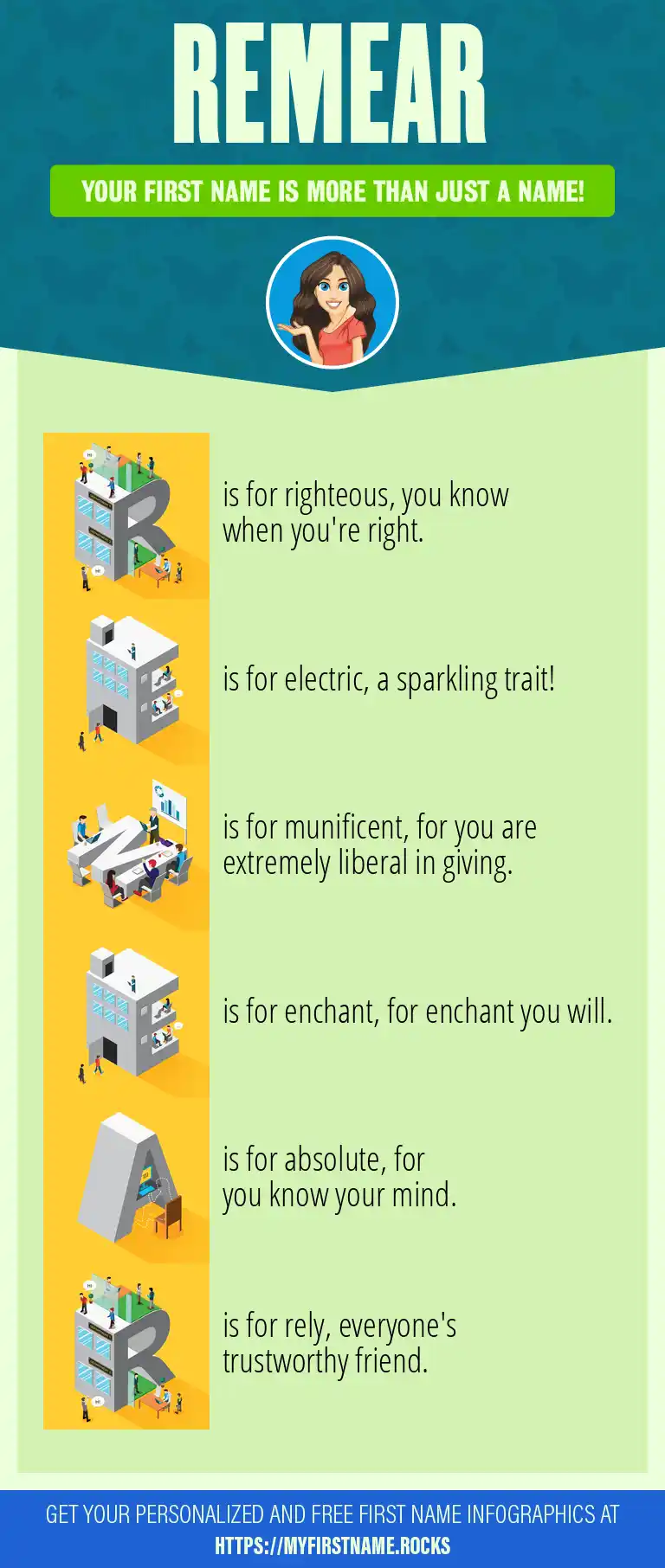 REMEAR

YOUR FIRST NAME IS MORE THAN JUST A NAME!

R is for righteous, you know when you're right.

E is for electric, a sparkling trait!

M is for munificent, for you are extremely liberal in giving.

E is for enchant, for enchant you will.

A is for absolute, for you know your mind.

R is for rely, everyone's trustworthy friend.

GET YOUR PERSONALIZED AND FREE FIRST NAME INFOGRAPHICS AT HTTPS://MYFIRSTNAME.ROCKS