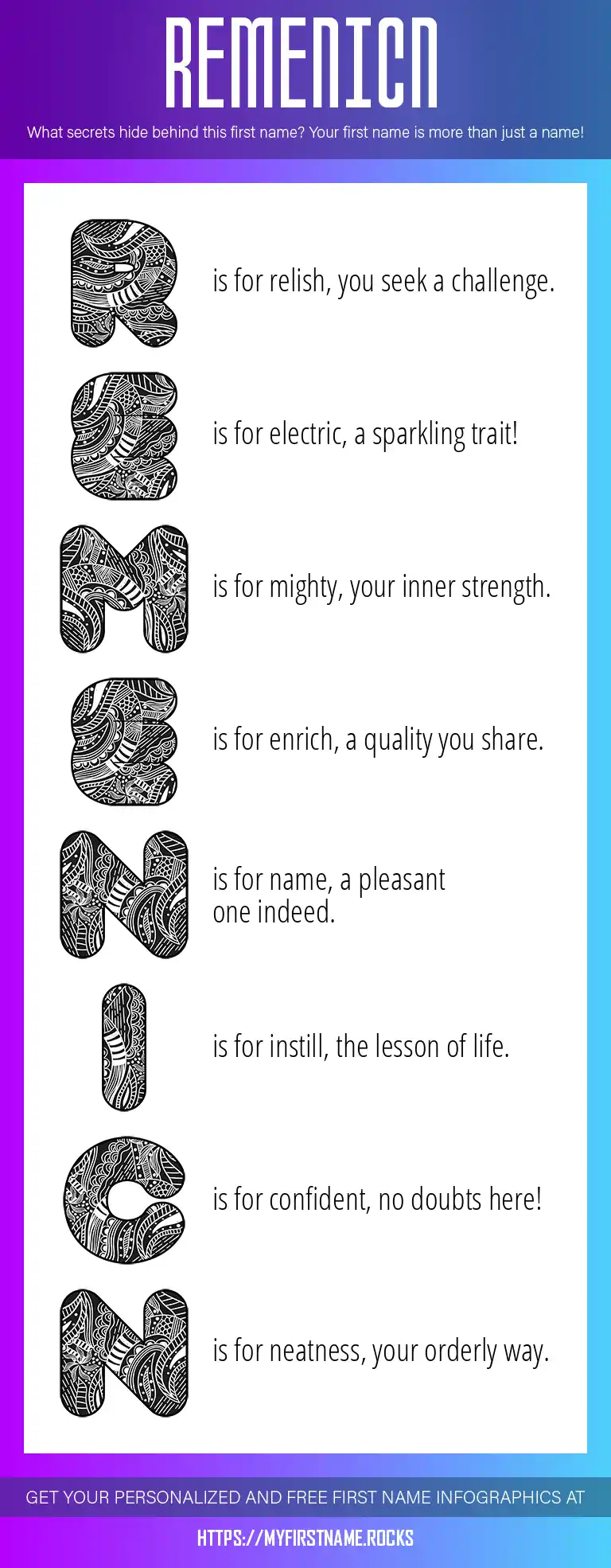 REMENICN

What secrets hide behind this first name? Your first name is more than just a name!

R is for relish, you seek a challenge.

E is for electric, a sparkling trait!

M is for mighty, your inner strength.

E is for enrich, a quality you share.

N is for name, a pleasant one indeed.

I is for instill, the lesson of life.

C is for confident, no doubts here!

N is for neatness, your orderly way.

GET YOUR PERSONALIZED AND FREE FIRST NAME INFOGRAPHICS AT

HTTPS://MYFIRSTNAME.ROCKS