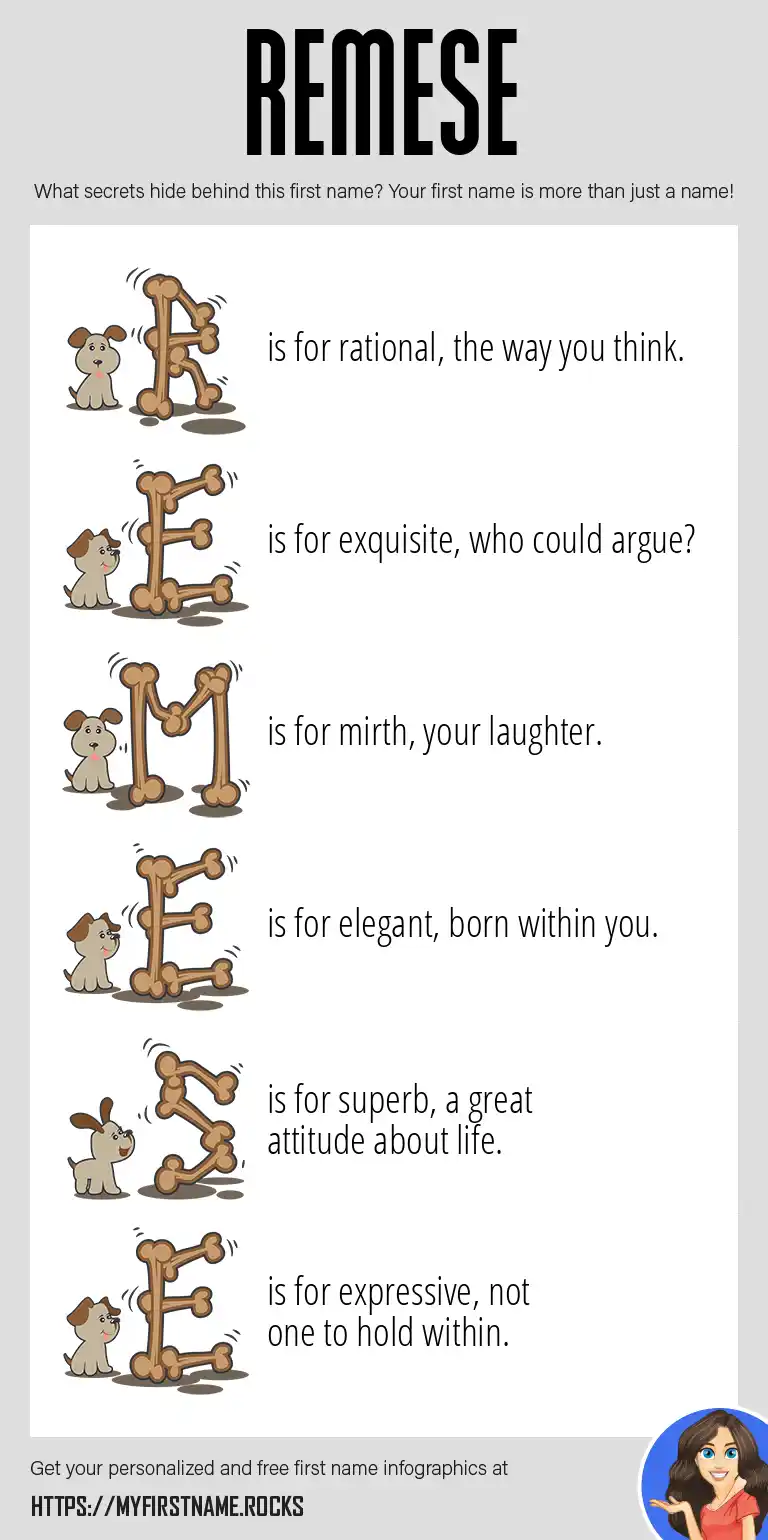 REMESE

What secrets hide behind this first name? Your first name is more than just a name!

R is for rational, the way you think.

E is for exquisite, who could argue?

M is for mirth, your laughter.

E is for elegant, born within you.

S is for superb, a great attitude about life.

E is for expressive, not one to hold within.

Get your personalized and free first name infographics at

HTTPS://MYFIRSTNAME.ROCKS