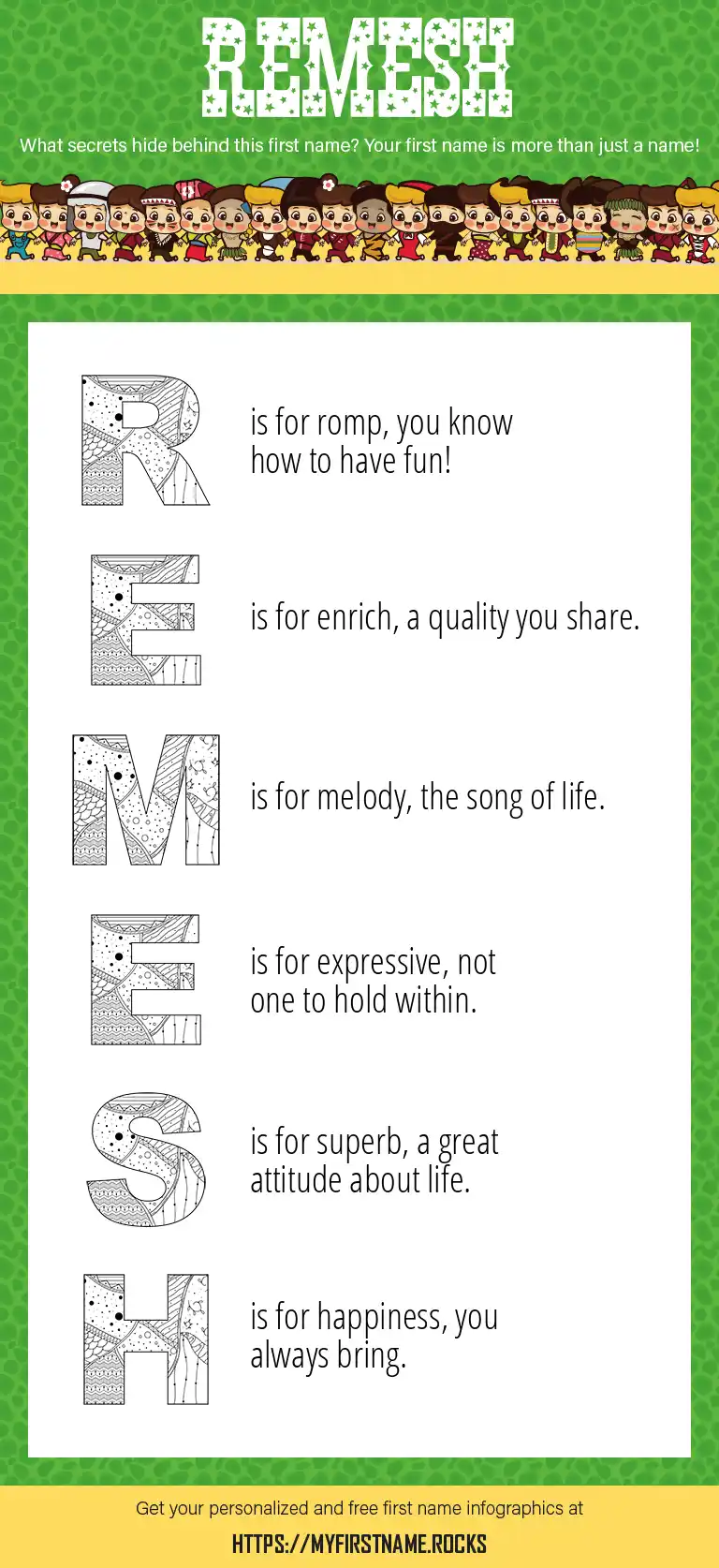 REMESH

What secrets hide behind this first name? Your first name is more than just a name!

R is for romp, you know how to have fun!

E is for enrich, a quality you share.

M is for melody, the song of life.

E is for expressive, not one to hold within.

S is for superb, a great attitude about life.

H is for happiness, you always bring.

Get your personalized and free first name infographics at

HTTPS://MYFIRSTNAME.ROCKS