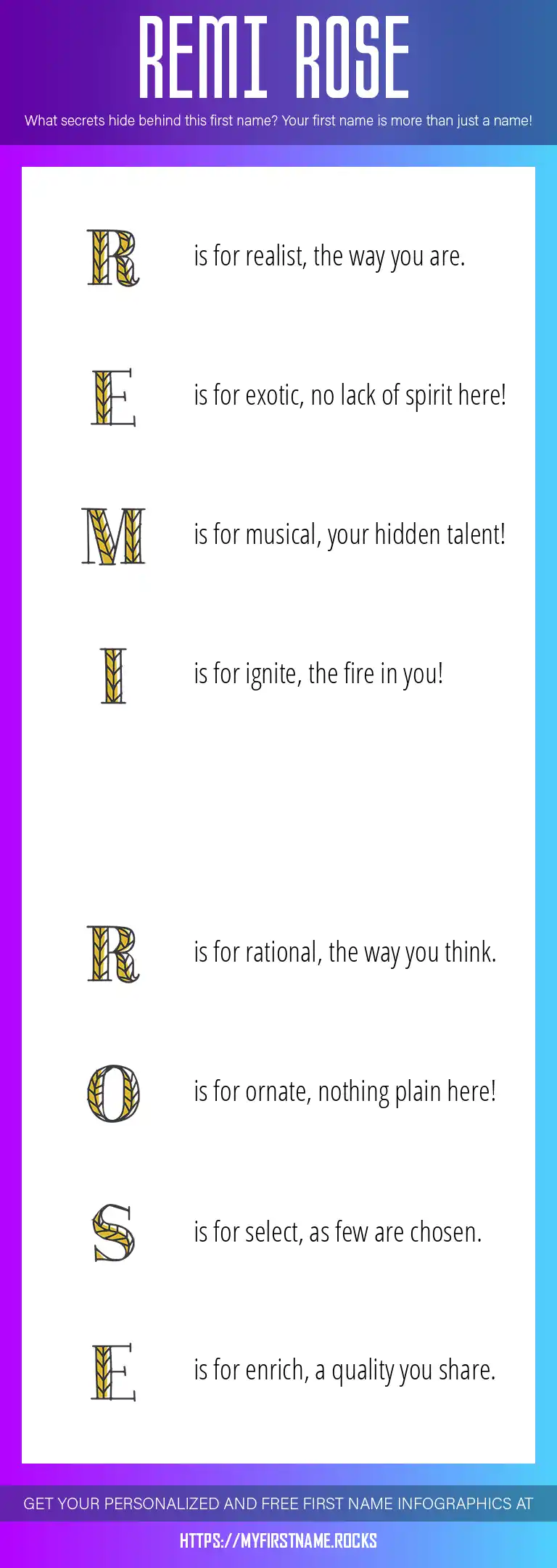 REMI ROSE

What secrets hide behind this first name? Your first name is more than just a name!

R is for realist, the way you are.

E is for exotic, no lack of spirit here!

M is for musical, your hidden talent!

I is for ignite, the fire in you!

R is for rational, the way you think.

O is for ornate, nothing plain here!

S is for select, as few are chosen.

E is for enrich, a quality you share.

GET YOUR PERSONALIZED AND FREE FIRST NAME INFOGRAPHICS AT

HTTPS://MYFIRSTNAME.ROCKS