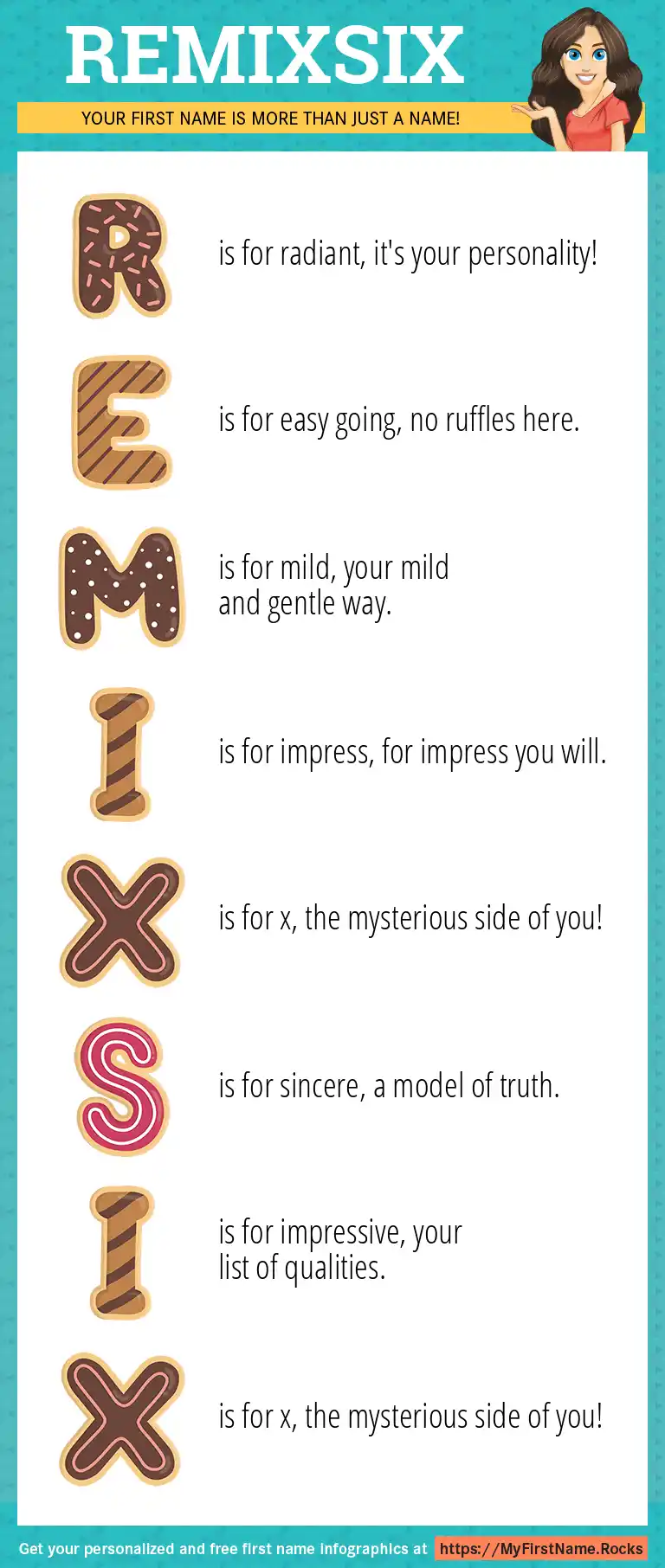 REMIXSIX

YOUR FIRST NAME IS MORE THAN JUST A NAME!

R is for radiant, it's your personality!

E is for easy going, no ruffles here.

M is for mild, your mild and gentle way.

I is for impress, for impress you will.

X is for x, the mysterious side of you!

S is for sincere, a model of truth.

I is for impressive, your list of qualities.

X is for x, the mysterious side of you!

Get your personalized and free first name infographics at https://MyFirstName.Rocks