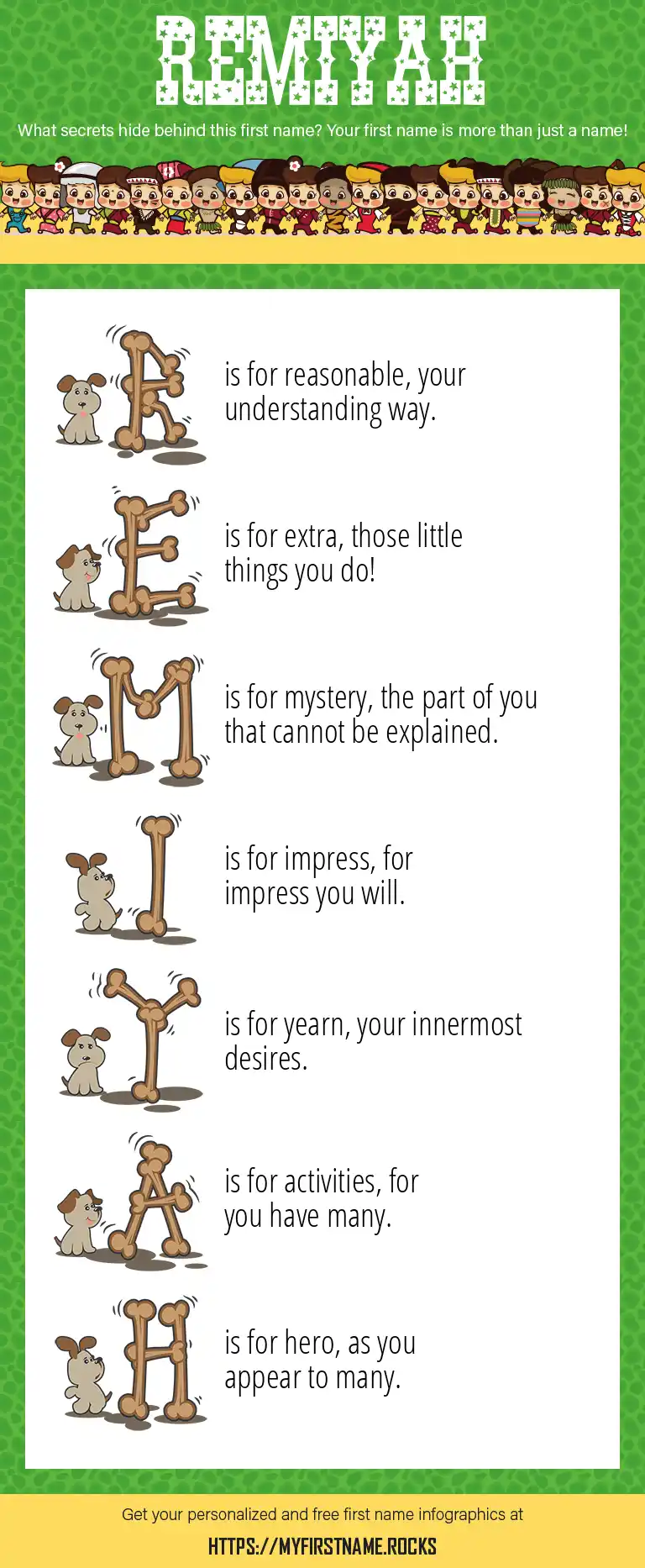 REMIYAH

What secrets hide behind this first name? Your first name is more than just a name!

R is for reasonable, your understanding way.

E is for extra, those little things you do!

M is for mystery, the part of you that cannot be explained.

I is for impress, for impress you will.

Y is for yearn, your innermost desires.

A is for activities, for you have many.

H is for hero, as you appear to many.

Get your personalized and free first name infographics at

HTTPS://MYFIRSTNAME.ROCKS