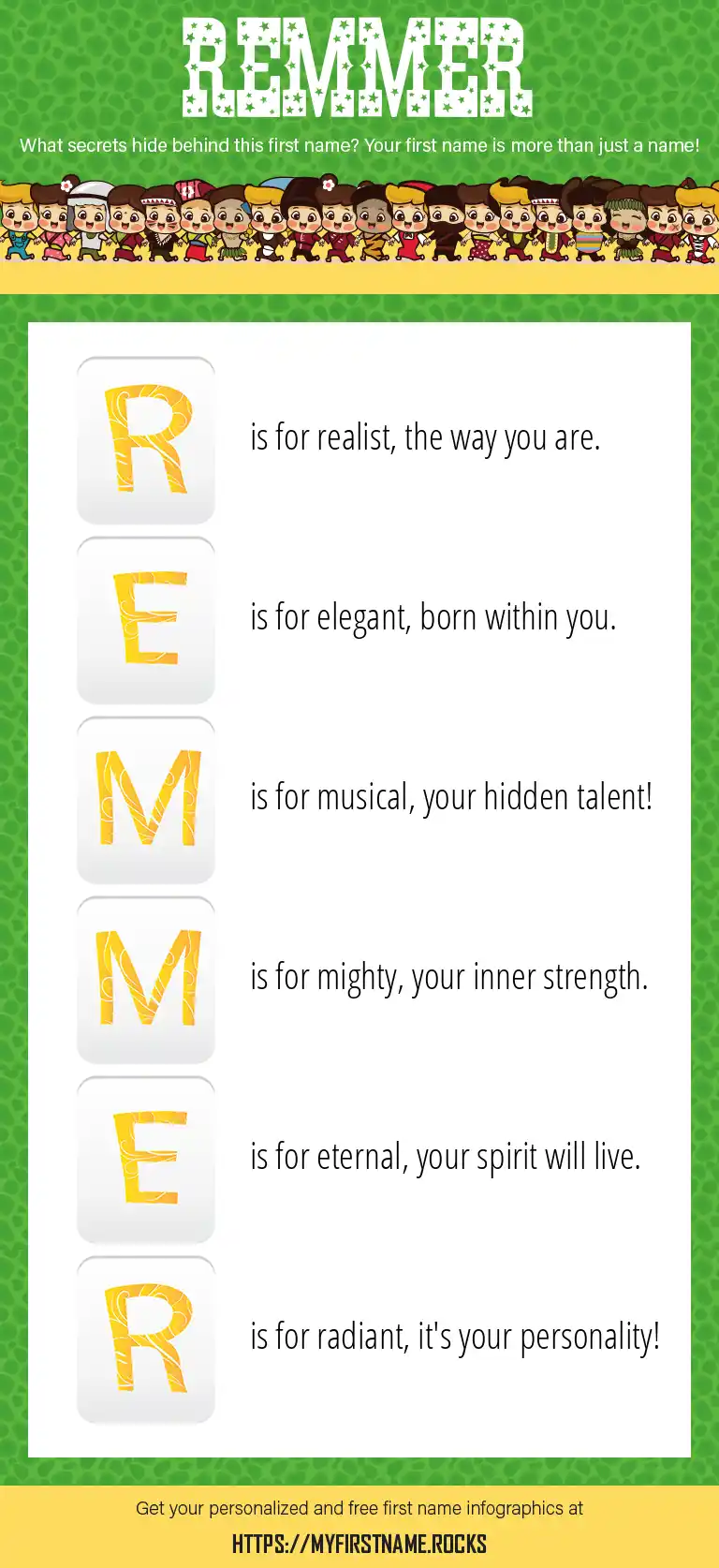 REMMER

What secrets hide behind this first name? Your first name is more than just a name!

R is for realist, the way you are.

E is for elegant, born within you.

M is for musical, your hidden talent!

M is for mighty, your inner strength.

E is for eternal, your spirit will live.

R is for radiant, it's your personality!

Get your personalized and free first name infographics at

HTTPS://MYFIRSTNAME.ROCKS