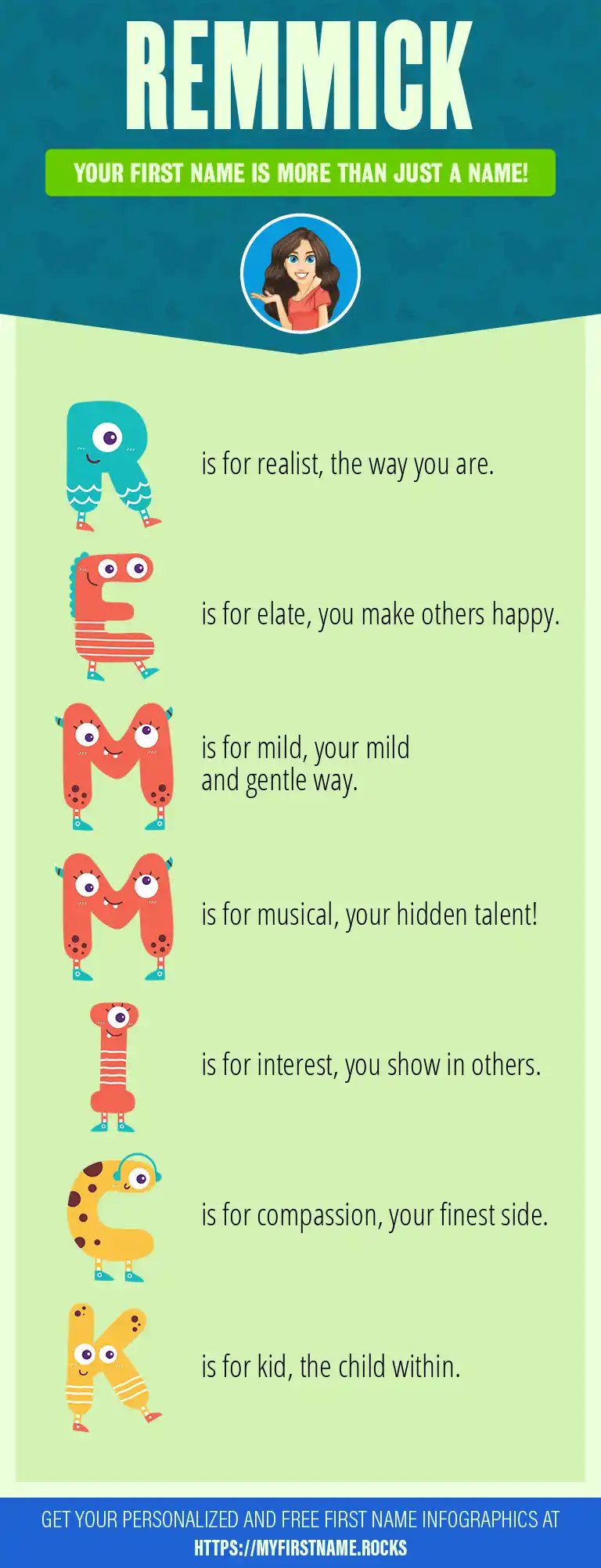 REMMICK

YOUR FIRST NAME IS MORE THAN JUST A NAME!

R is for realist, the way you are.

E is for elate, you make others happy.

M is for mild, your mild and gentle way.

M is for musical, your hidden talent!

I is for interest, you show in others.

C is for compassion, your finest side.

K is for kid, the child within.

GET YOUR PERSONALIZED AND FREE FIRST NAME INFOGRAPHICS AT HTTPS://MYFIRSTNAME.ROCKS