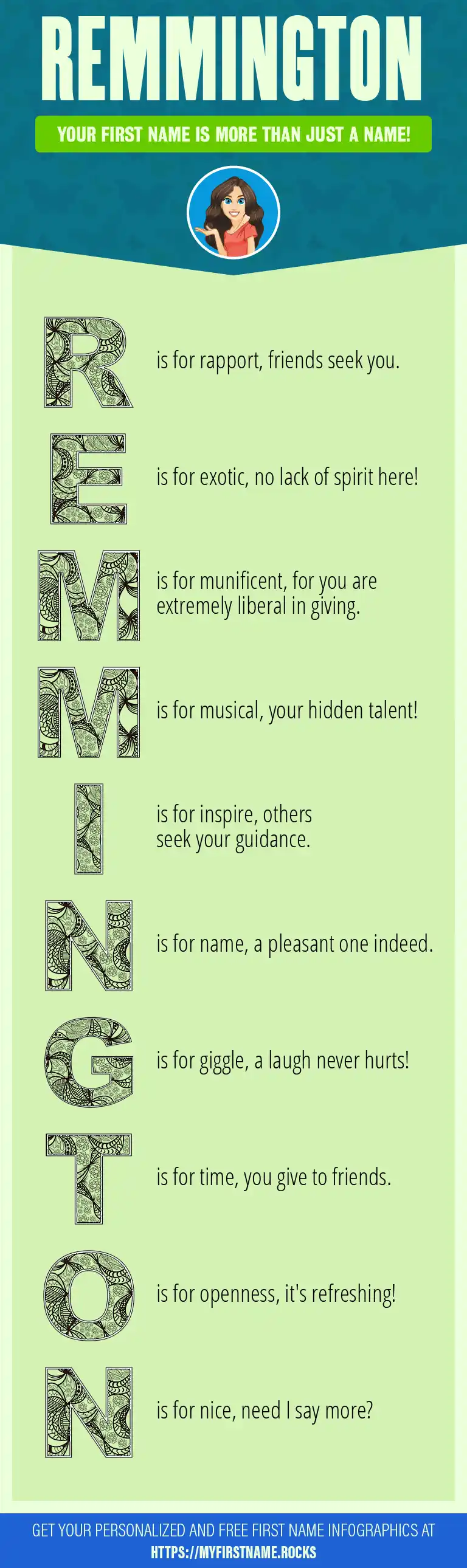 REMMINGTON

YOUR FIRST NAME IS MORE THAN JUST A NAME!

R is for rapport, friends seek you.

E is for exotic, no lack of spirit here!

M is for munificent, for you are extremely liberal in giving.

M is for musical, your hidden talent!

I is for inspire, others seek your guidance.

N is for name, a pleasant one indeed.

G is for giggle, a laugh never hurts!

T is for time, you give to friends.

O is for openness, it's refreshing!

N is for nice, need I say more?

GET YOUR PERSONALIZED AND FREE FIRST NAME INFOGRAPHICS AT HTTPS://MYFIRSTNAME.ROCKS