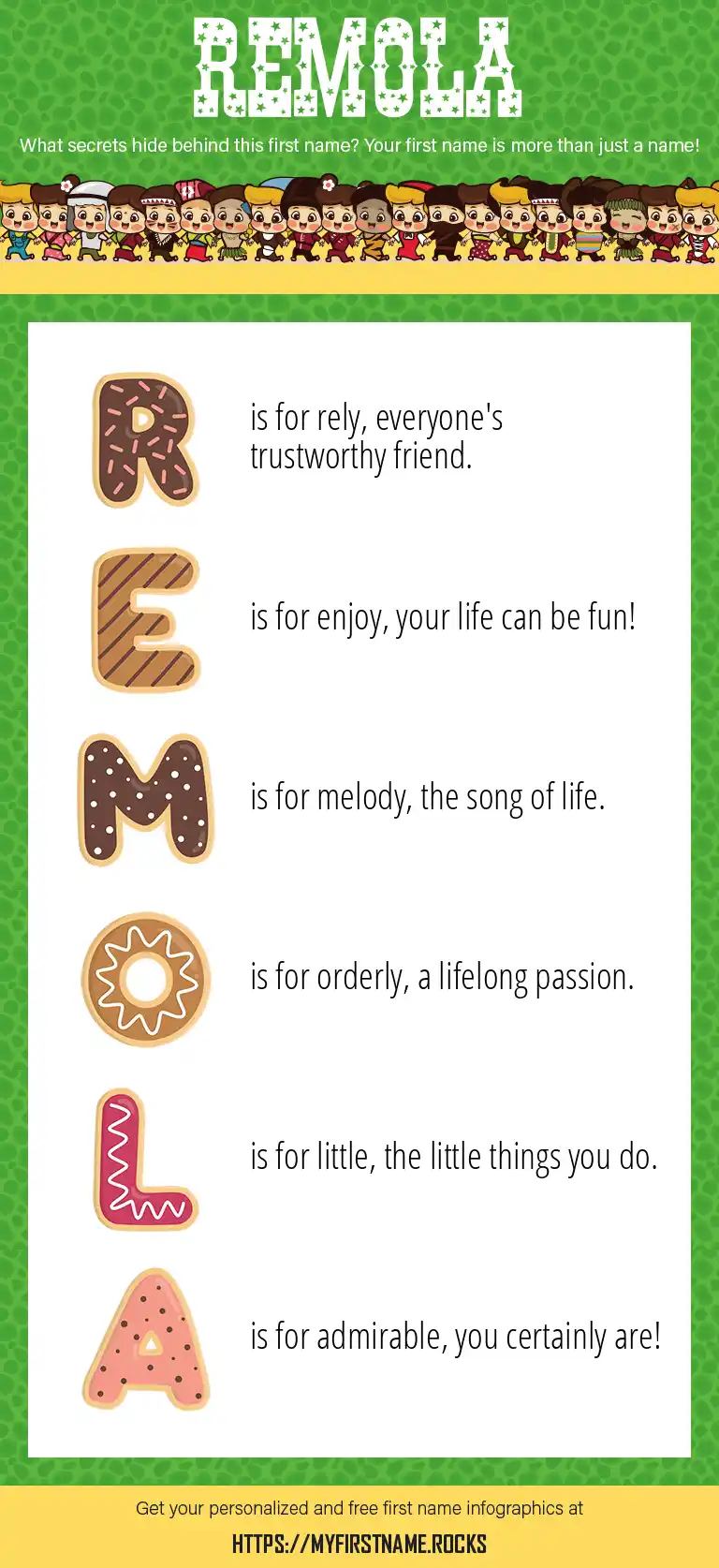 REMOLA

What secrets hide behind this first name? Your first name is more than just a name!

R is for rely, everyone's trustworthy friend.

E is for enjoy, your life can be fun!

M is for melody, the song of life.

O is for orderly, a lifelong passion.

L is for little, the little things you do.

A is for admirable, you certainly are!

Get your personalized and free first name infographics at

HTTPS://MYFIRSTNAME.ROCKS