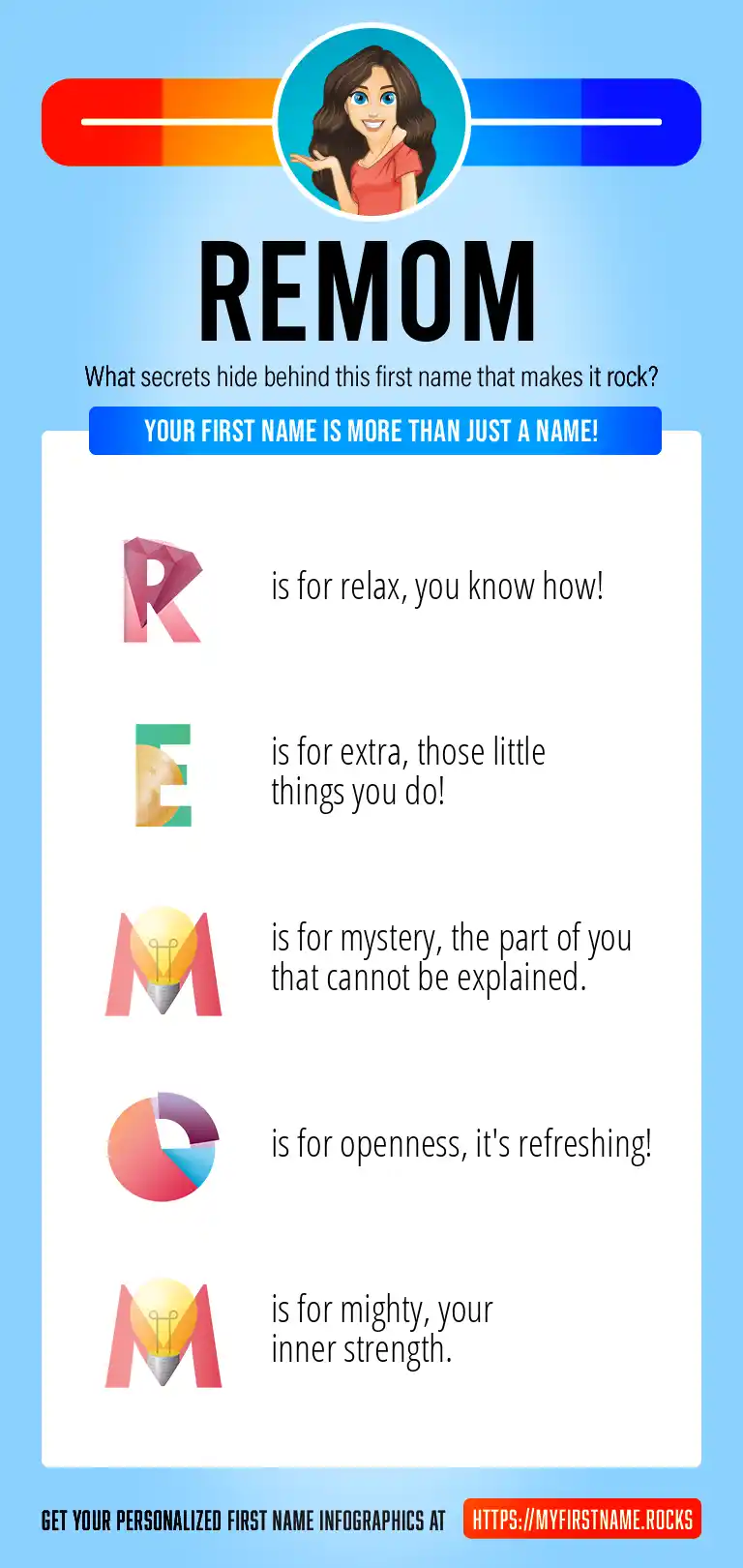 REMOM

What secrets hide behind this first name that makes it rock?

YOUR FIRST NAME IS MORE THAN JUST A NAME!

R is for relax, you know how!

E is for extra, those little things you do!

M is for mystery, the part of you that cannot be explained.

O is for openness, it's refreshing!

M is for mighty, your inner strength.

GET YOUR PERSONALIZED FIRST NAME INFOGRAPHICS AT HTTPS://MYFIRSTNAME.ROCKS