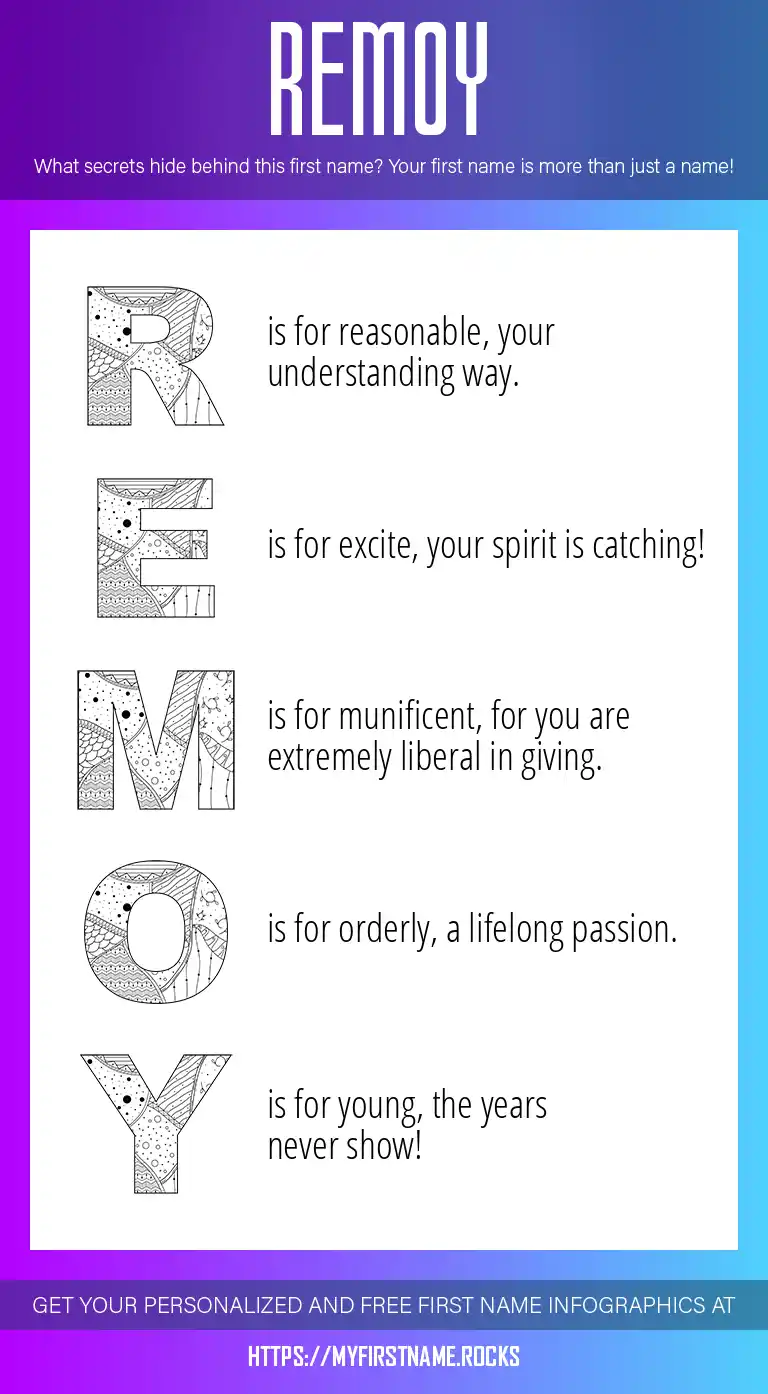 REMOY

What secrets hide behind this first name? Your first name is more than just a name!

R is for reasonable, your understanding way.

E is for excite, your spirit is catching!

M is for munificent, for you are extremely liberal in giving.

O is for orderly, a lifelong passion.

Y is for young, the years never show!

GET YOUR PERSONALIZED AND FREE FIRST NAME INFOGRAPHICS AT

HTTPS://MYFIRSTNAME.ROCKS