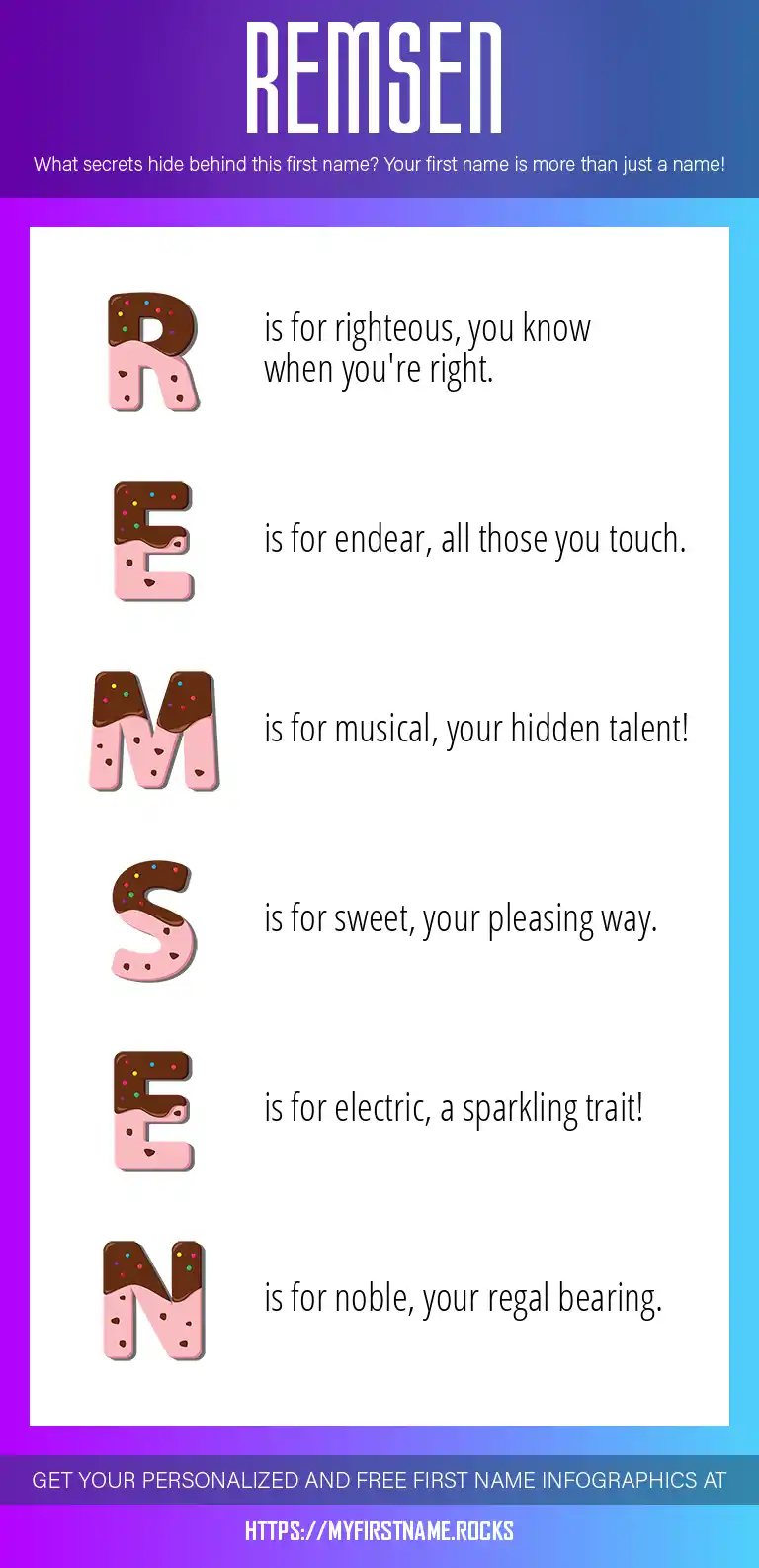 REMSEN

What secrets hide behind this first name? Your first name is more than just a name!

R is for righteous, you know when you're right.

E is for endear, all those you touch.

M is for musical, your hidden talent!

S is for sweet, your pleasing way.

E is for electric, a sparkling trait!

N is for noble, your regal bearing.

GET YOUR PERSONALIZED AND FREE FIRST NAME INFOGRAPHICS AT

HTTPS://MYFIRSTNAME.ROCKS