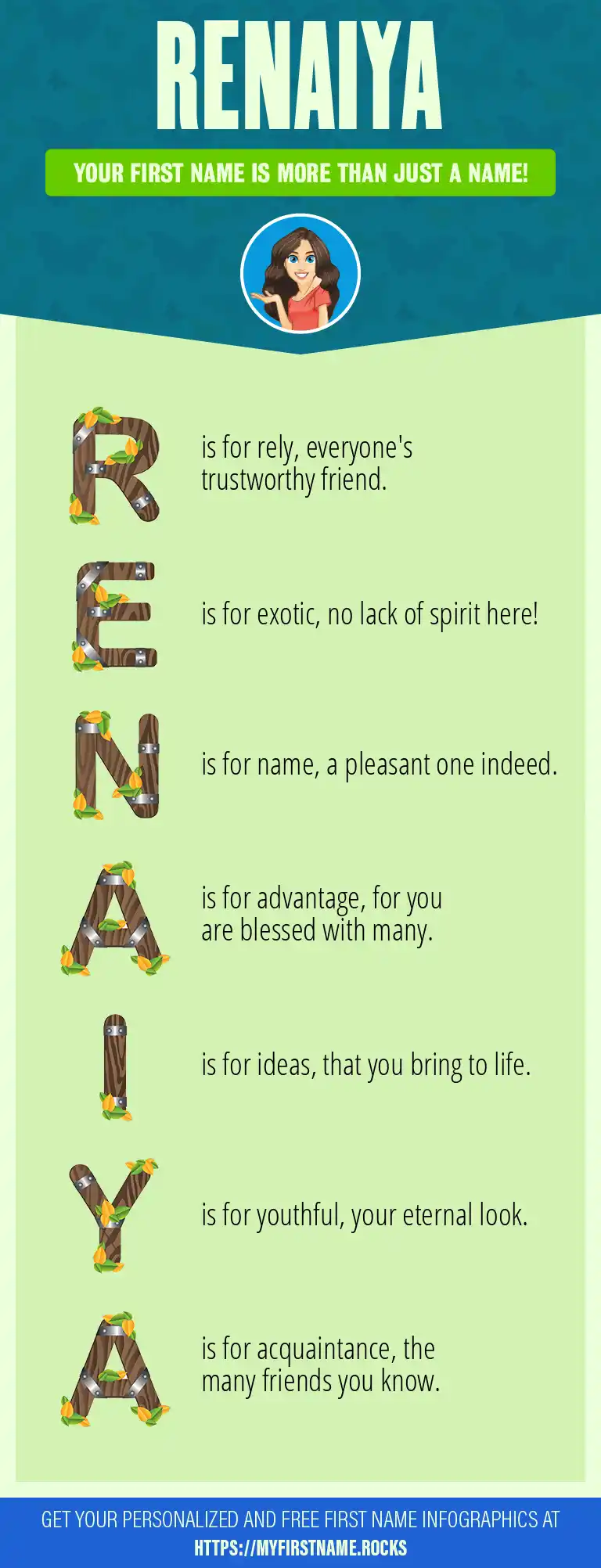 RENAIYA

YOUR FIRST NAME IS MORE THAN JUST A NAME!

R is for rely, everyone's trustworthy friend.

E is for exotic, no lack of spirit here!

N is for name, a pleasant one indeed.

A is for advantage, for you are blessed with many.

I is for ideas, that you bring to life.

Y is for youthful, your eternal look.

A is for acquaintance, the many friends you know.

GET YOUR PERSONALIZED AND FREE FIRST NAME INFOGRAPHICS AT HTTPS://MYFIRSTNAME.ROCKS