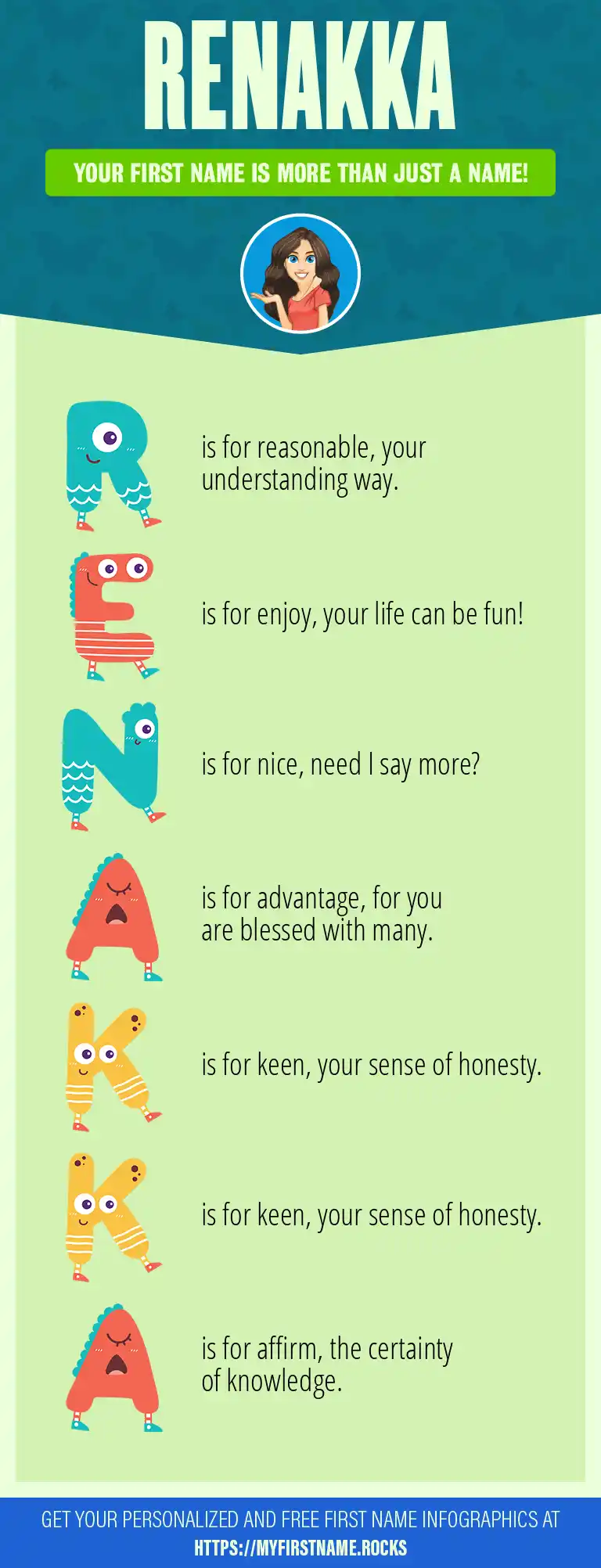 RENAKKA

YOUR FIRST NAME IS MORE THAN JUST A NAME!

R is for reasonable, your understanding way.

E is for enjoy, your life can be fun!

N is for nice, need I say more?

A is for advantage, for you are blessed with many.

K is for keen, your sense of honesty.

K is for keen, your sense of honesty.

A is for affirm, the certainty of knowledge.

GET YOUR PERSONALIZED AND FREE FIRST NAME INFOGRAPHICS AT HTTPS://MYFIRSTNAME.ROCKS