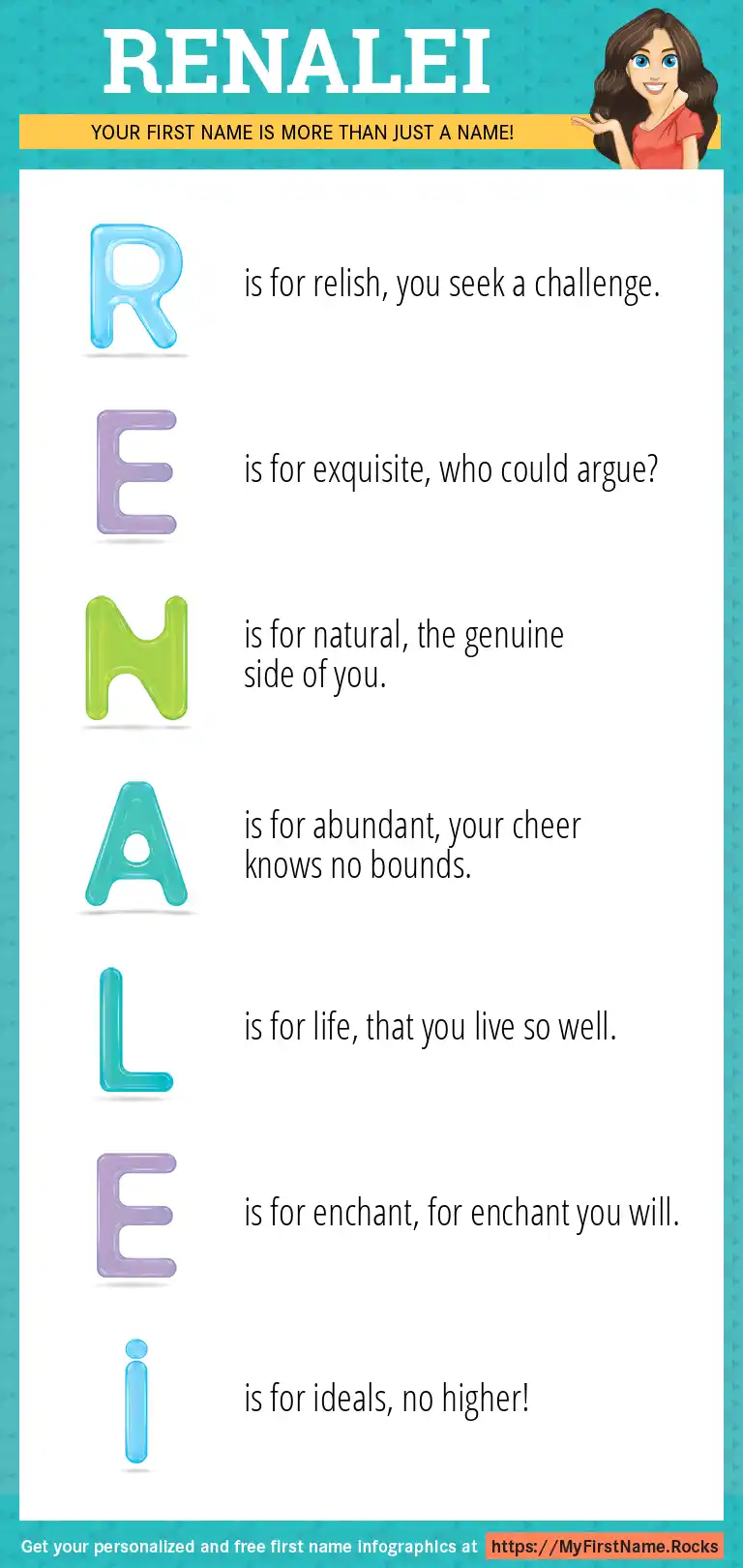 RENALEI

YOUR FIRST NAME IS MORE THAN JUST A NAME!

R is for relish, you seek a challenge.

E is for exquisite, who could argue?

N is for natural, the genuine side of you.

A is for abundant, your cheer knows no bounds.

L is for life, that you live so well.

E is for enchant, for enchant you will.

i is for ideals, no higher!

Get your personalized and free first name infographics at https://MyFirstName.Rocks