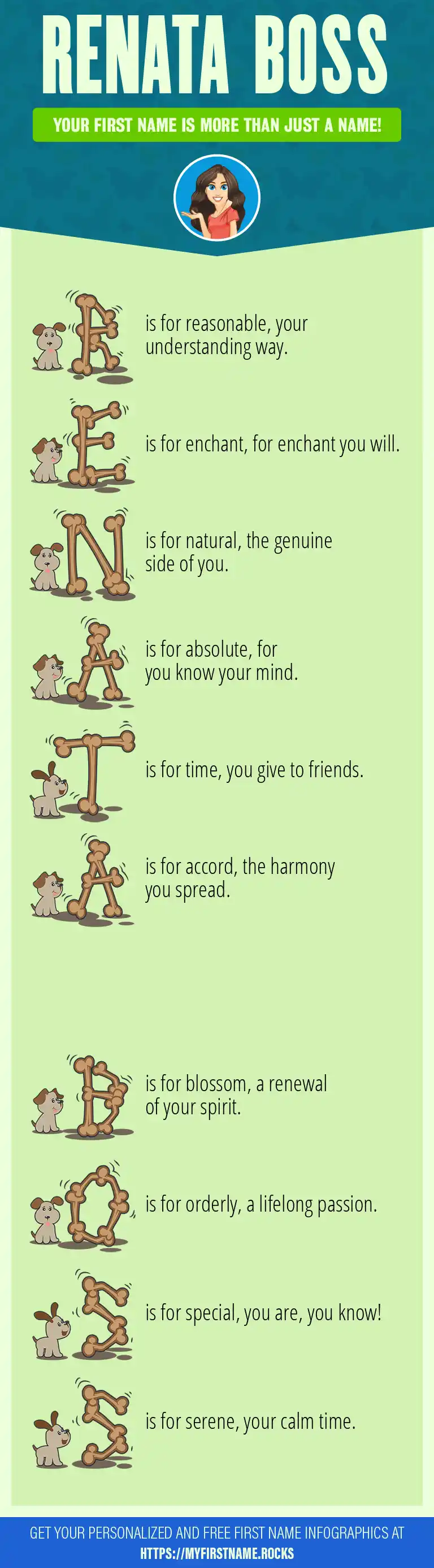 RENATA BOSS

YOUR FIRST NAME IS MORE THAN JUST A NAME!

R is for reasonable, your understanding way.

E is for enchant, for enchant you will.

N is for natural, the genuine side of you.

A is for absolute, for you know your mind.

T is for time, you give to friends.

A is for accord, the harmony you spread.

B is for blossom, a renewal of your spirit.

O is for orderly, a lifelong passion.

S is for special, you are, you know!

S is for serene, your calm time.

GET YOUR PERSONALIZED AND FREE FIRST NAME INFOGRAPHICS AT HTTPS://MYFIRSTNAME.ROCKS