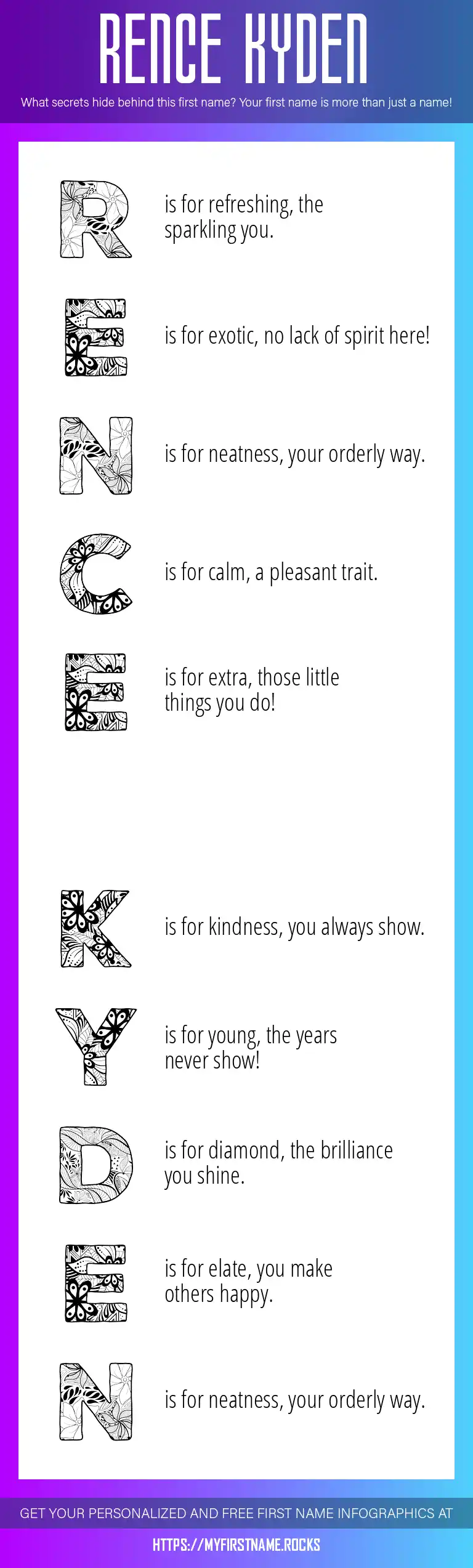 RENCE KYDEN

What secrets hide behind this first name? Your first name is more than just a name!

R is for refreshing, the sparkling you.

E is for exotic, no lack of spirit here!

N is for neatness, your orderly way.

C is for calm, a pleasant trait.

E is for extra, those little things you do!

K is for kindness, you always show.

Y is for young, the years never show!

D is for diamond, the brilliance you shine.

E is for elate, you make others happy.

N is for neatness, your orderly way.

GET YOUR PERSONALIZED AND FREE FIRST NAME INFOGRAPHICS AT

HTTPS://MYFIRSTNAME.ROCKS