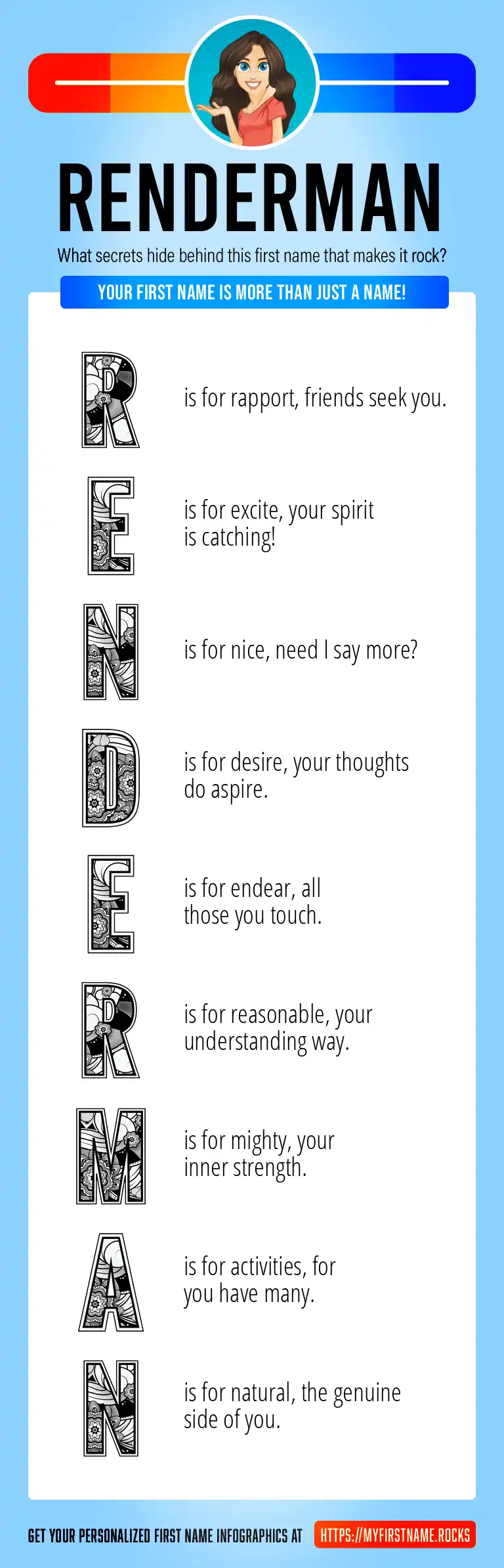 RENDERMAN

What secrets hide behind this first name that makes it rock?

YOUR FIRST NAME IS MORE THAN JUST A NAME!

R is for rapport, friends seek you.

E is for excite, your spirit is catching!

N is for nice, need I say more?

D is for desire, your thoughts do aspire.

E is for endear, all those you touch.

R is for reasonable, your understanding way.

M is for mighty, your inner strength.

A is for activities, for you have many.

N is for natural, the genuine side of you.

GET YOUR PERSONALIZED FIRST NAME INFOGRAPHICS AT HTTPS://MYFIRSTNAME.ROCKS