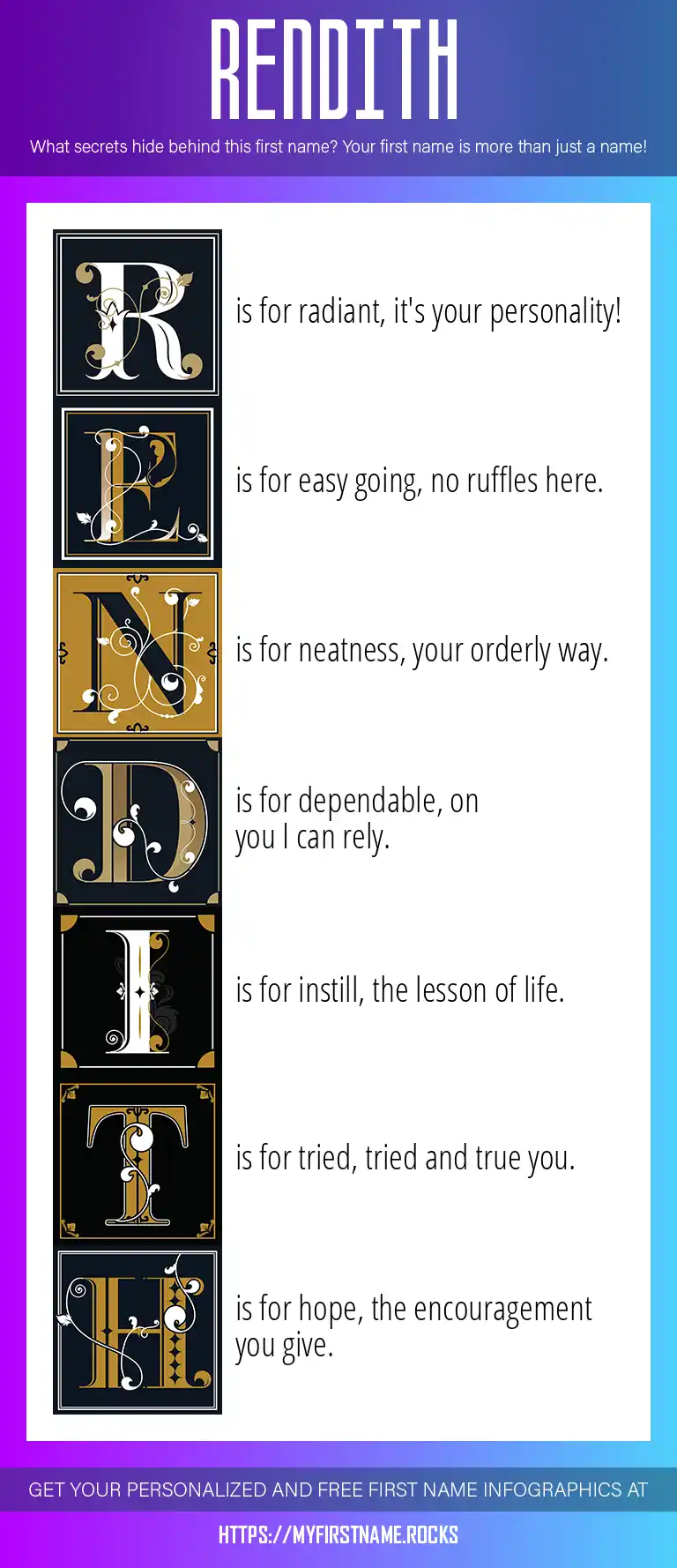 RENDITH

What secrets hide behind this first name? Your first name is more than just a name!

R is for radiant, it's your personality!

E is for easy going, no ruffles here.

N is for neatness, your orderly way.

D is for dependable, on you I can rely.

I is for instill, the lesson of life.

T is for tried, tried and true you.

H is for hope, the encouragement you give.

GET YOUR PERSONALIZED AND FREE FIRST NAME INFOGRAPHICS AT

HTTPS://MYFIRSTNAME.ROCKS